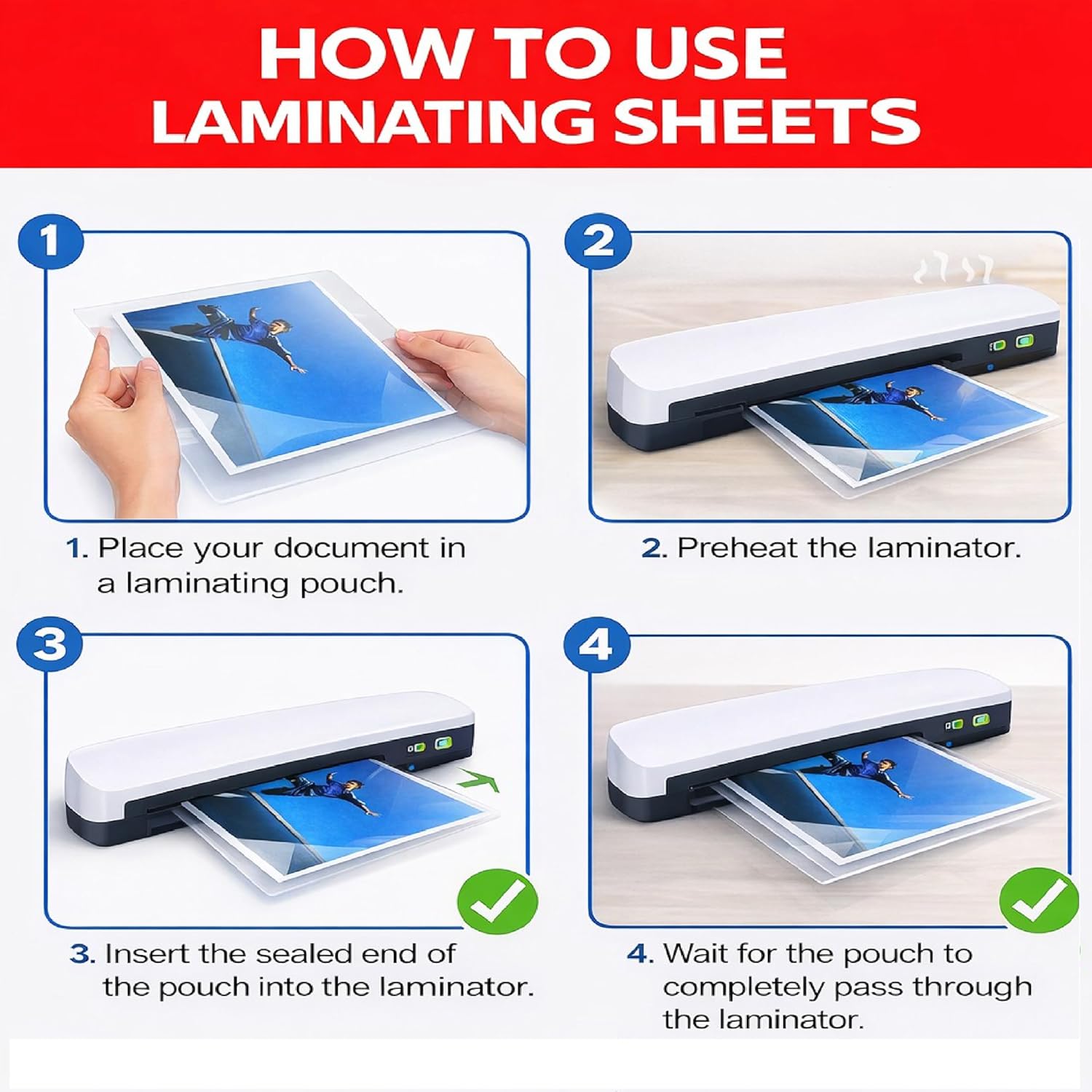 HOW TO USE LAMINATING SHEETS

1

1. Place your document in a laminating pouch.

2

2. Preheat the laminator.

3

3. Insert the sealed end of the pouch into the laminator.

4

4. Wait for the pouch to completely pass through the laminator.