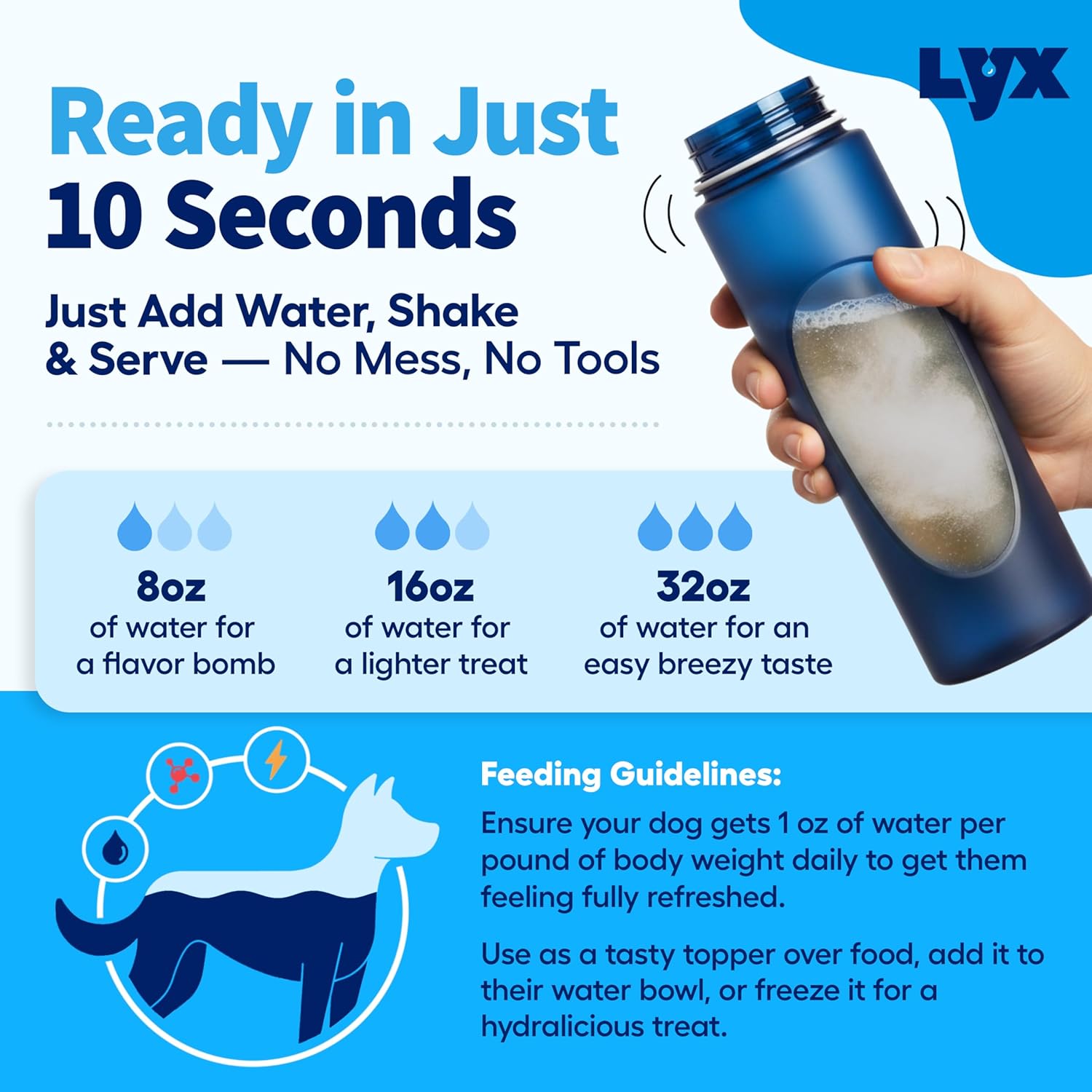 LYX

Ready in Just 10 Seconds

Just Add Water, Shake & Serve — No Mess, No Tools

8oz
of water for a flavor bomb

16oz
of water for a lighter treat

32oz
of water for an easy breezy taste

Feeding Guidelines:

Ensure your dog gets 1 oz of water per pound of body weight daily to get them feeling fully refreshed.

Use as a tasty topper over food, add it to their water bowl, or freeze it for a hydralicious treat.