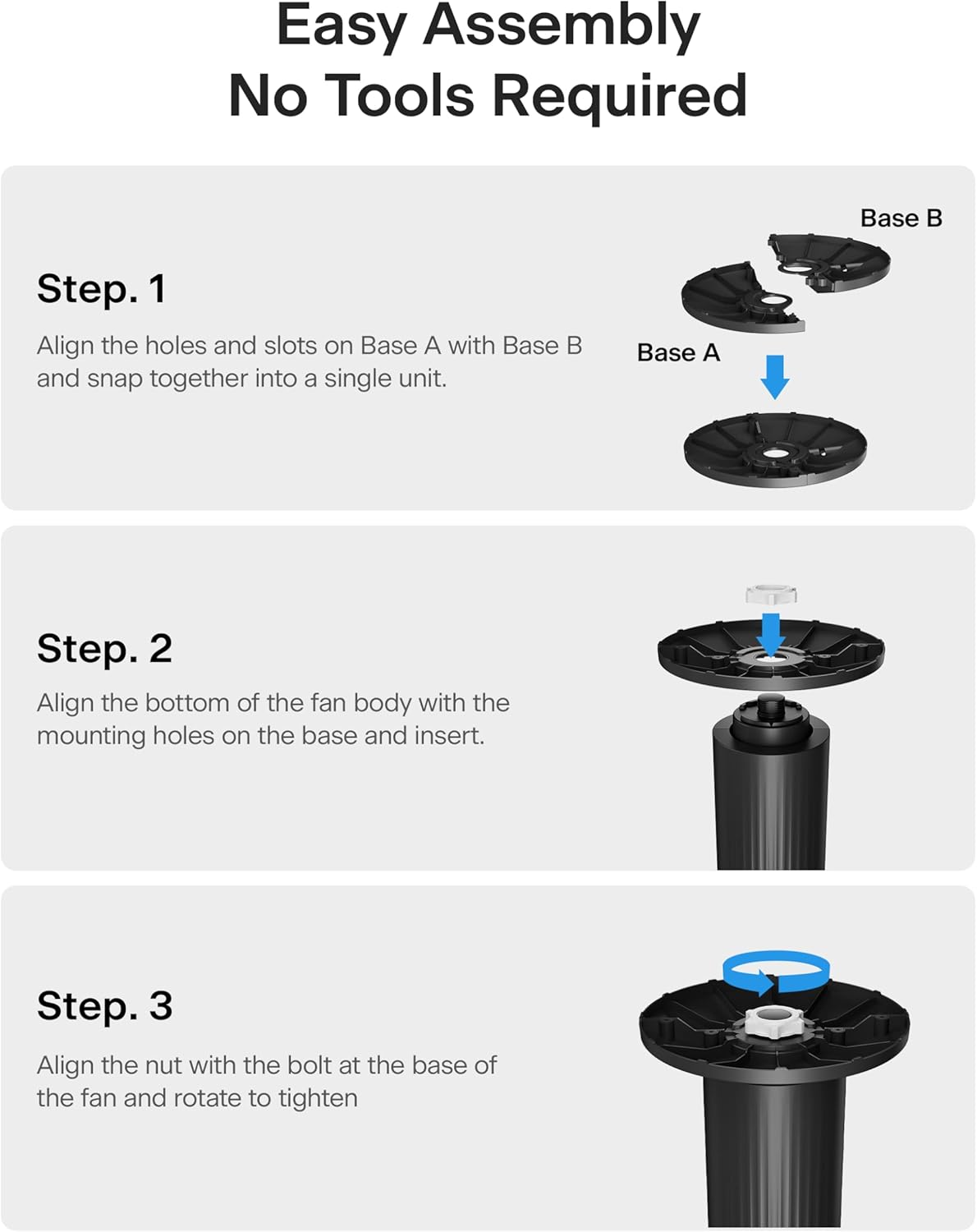 Easy Assembly
No Tools Required

Step. 1

Align the holes and slots on Base A with Base B and snap together into a single unit.

Base B

Base A

Step. 2

Align the bottom of the fan body with the mounting holes on the base and insert.

Step. 3

Align the nut with the bolt at the base of the fan and rotate to tighten