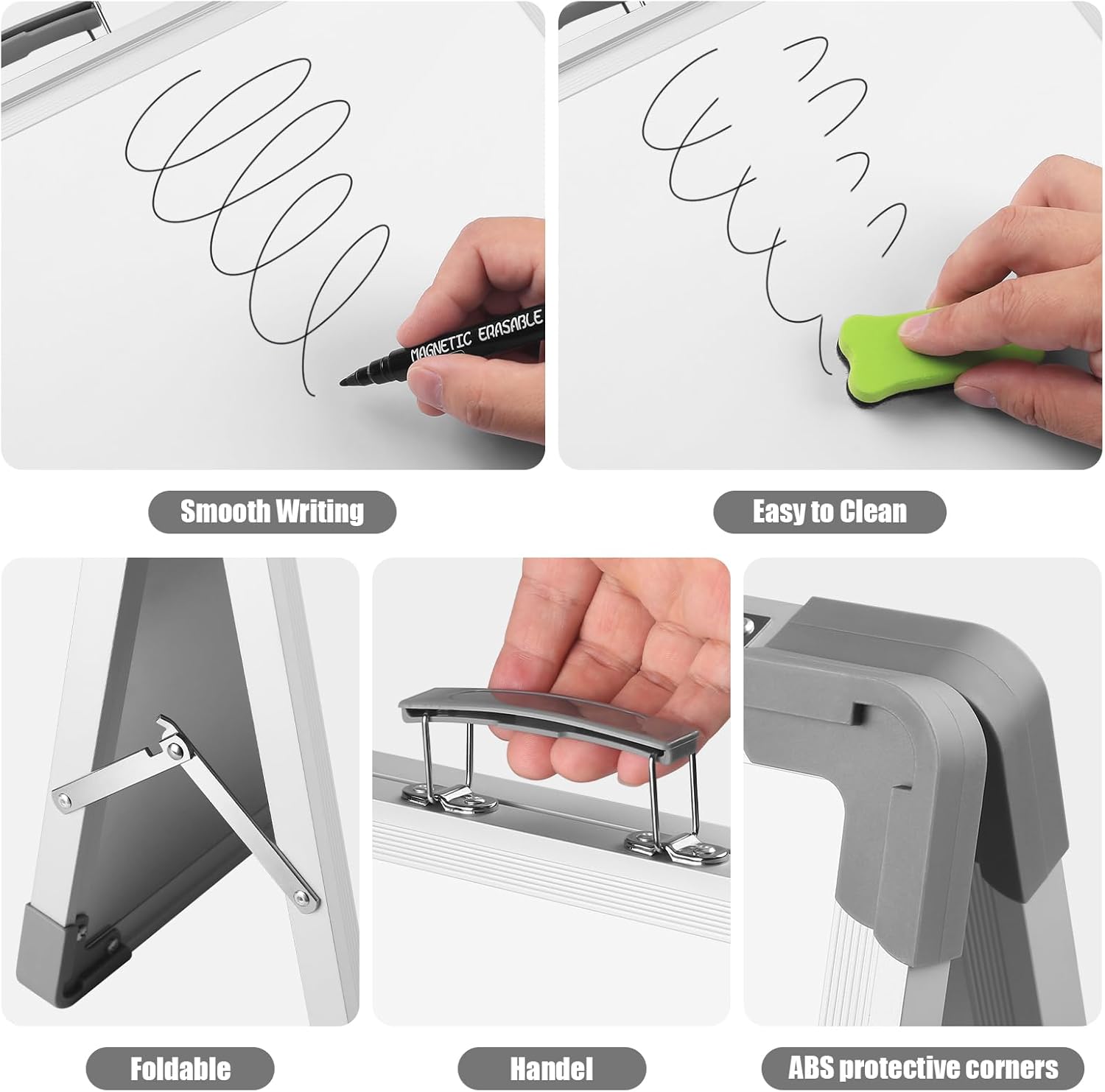 MAGNETIC ERASABLE

Smooth Writing

Easy to Clean

Foldable

Handel

ABS protective corners