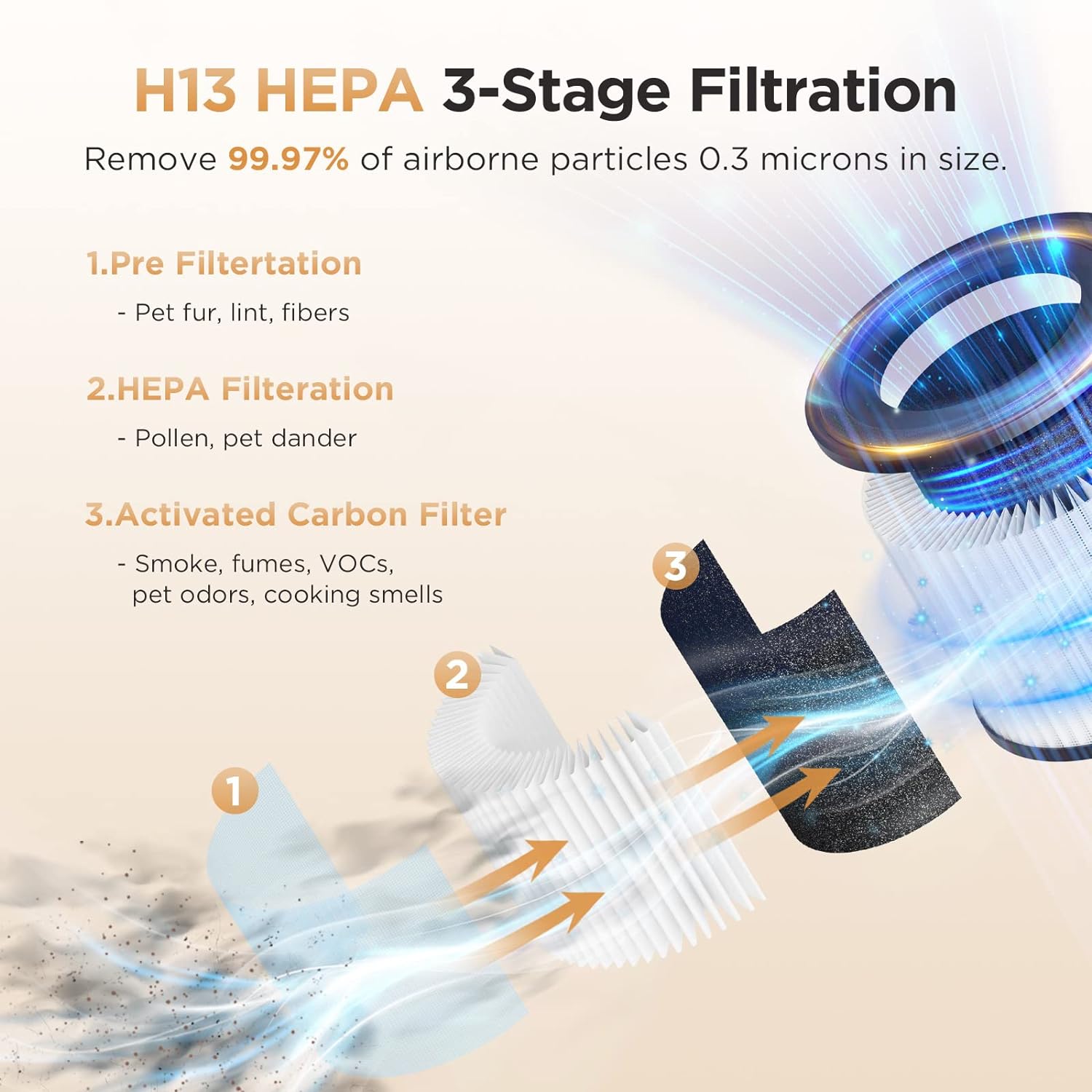 H13 HEPA 3-Stage Filtration

Remove 99.97% of airborne particles 0.3 microns in size.

1.Pre Filtertation

- Pet fur, lint, fibers

2.HEPA Filteration

- Pollen, pet dander

3.Activated Carbon Filter

- Smoke, fumes, VOCs, pet odors, cooking smells

3

2

1