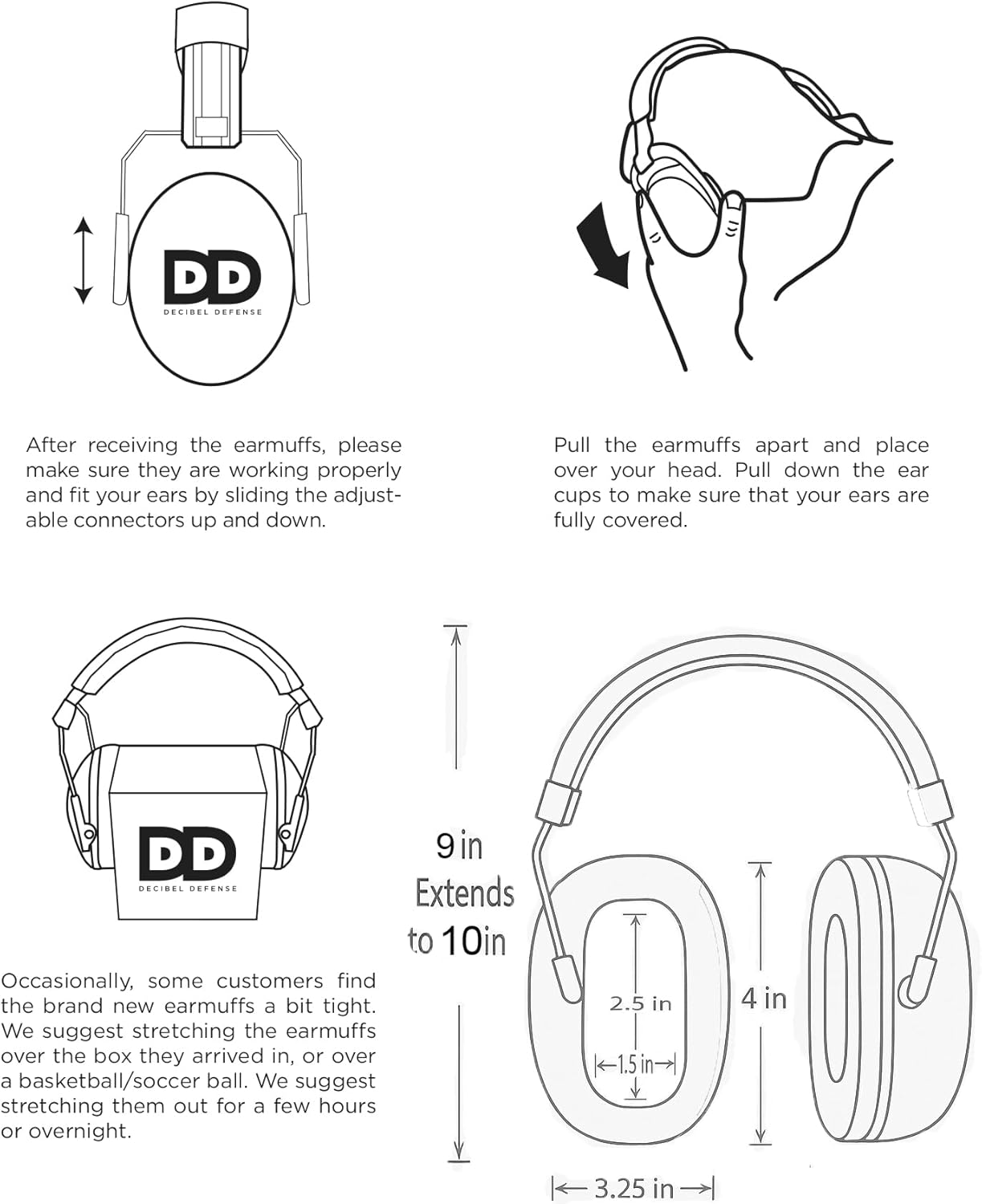 DD
DECIBEL DEFENSE

After receiving the earmuffs, please make sure they are working properly and fit your ears by sliding the adjustable connectors up and down.

Pull the earmuffs apart and place over your head. Pull down the ear cups to make sure that your ears are fully covered.

DD
DECIBEL DEFENSE

Occasionally, some customers find the brand new earmuffs a bit tight. We suggest stretching the earmuffs over the box they arrived in, or over a basketball/soccer ball. We suggest stretching them out for a few hours or overnight.

9 in
Extends
to 10in

2.5 in

1.5 in

4 in

3.25 in