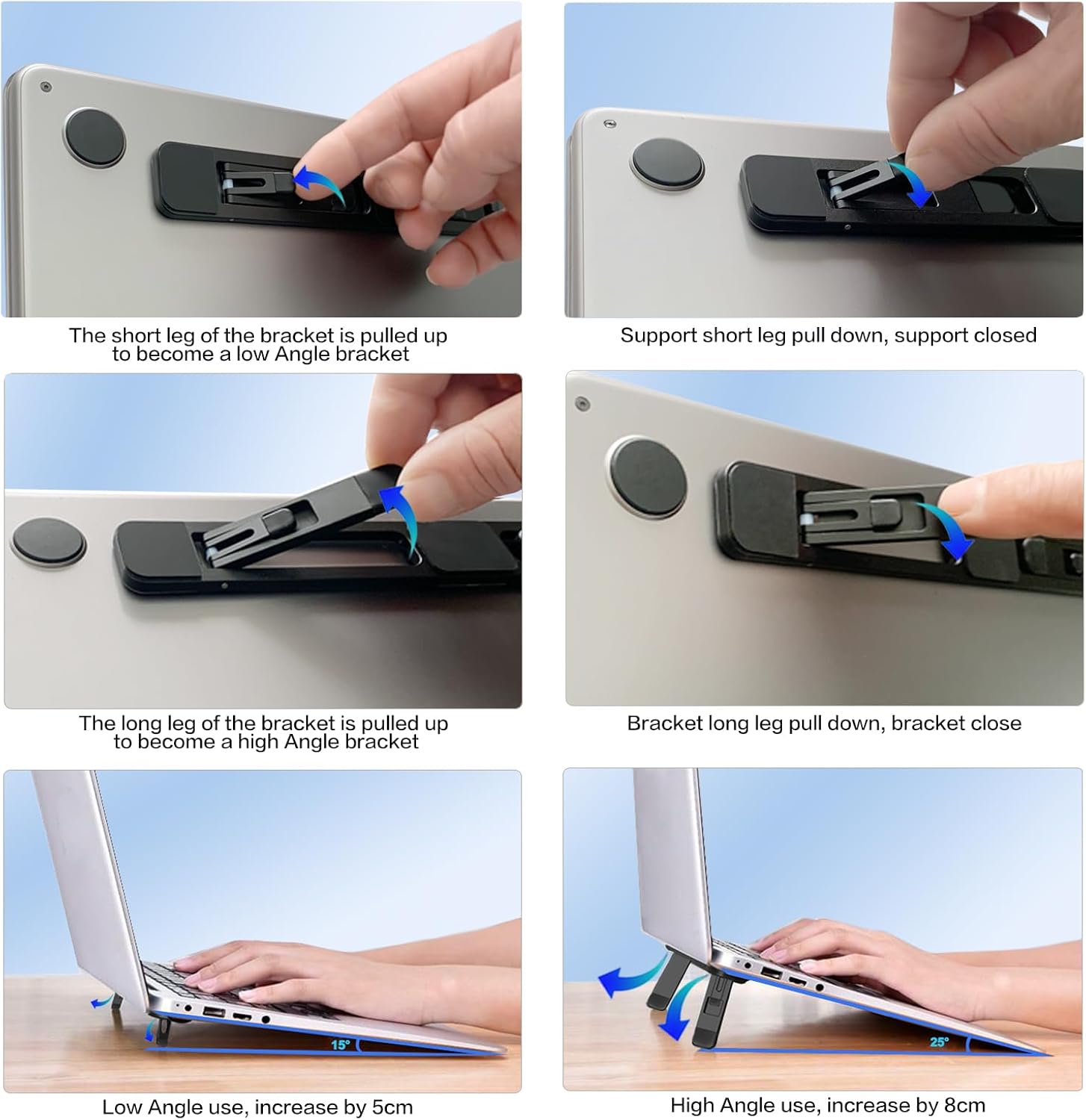 The short leg of the bracket is pulled up to become a low Angle bracket

Support short leg pull down, support closed

The long leg of the bracket is pulled up to become a high Angle bracket

Bracket long leg pull down, bracket close

15°

Low Angle use, increase by 5cm

25°

High Angle use, increase by 8cm