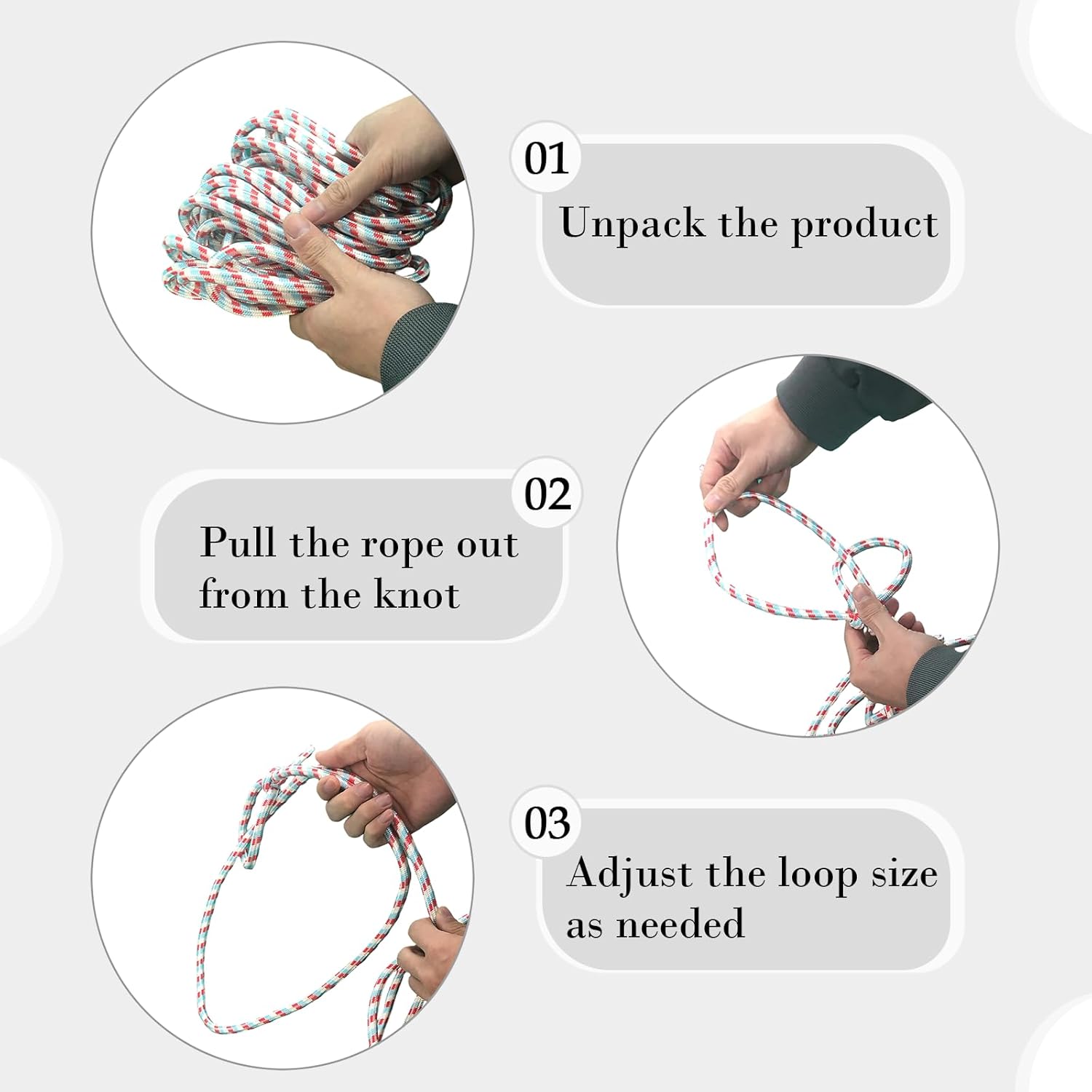 01

Unpack the product

02

Pull the rope out from the knot

03

Adjust the loop size as needed