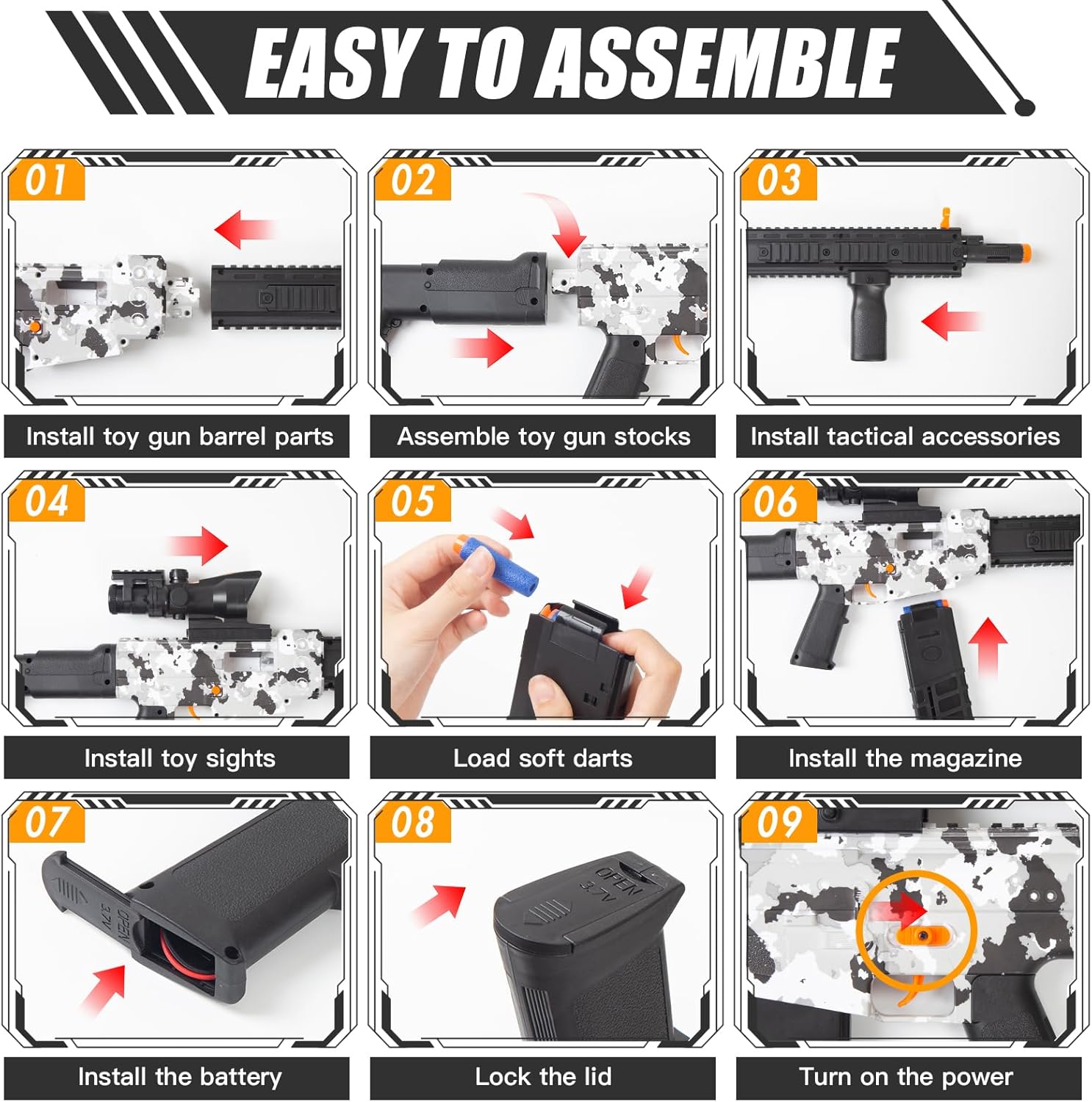 EASY TO ASSEMBLE

01
Install toy gun barrel parts

02
Assemble toy gun stocks

03
Install tactical accessories

04
Install toy sights

05
Load soft darts

06
10
Install the magazine

07
OPEN
3.7V
Install the battery

08
OPEN
3.7V
Lock the lid

09
Turn on the power