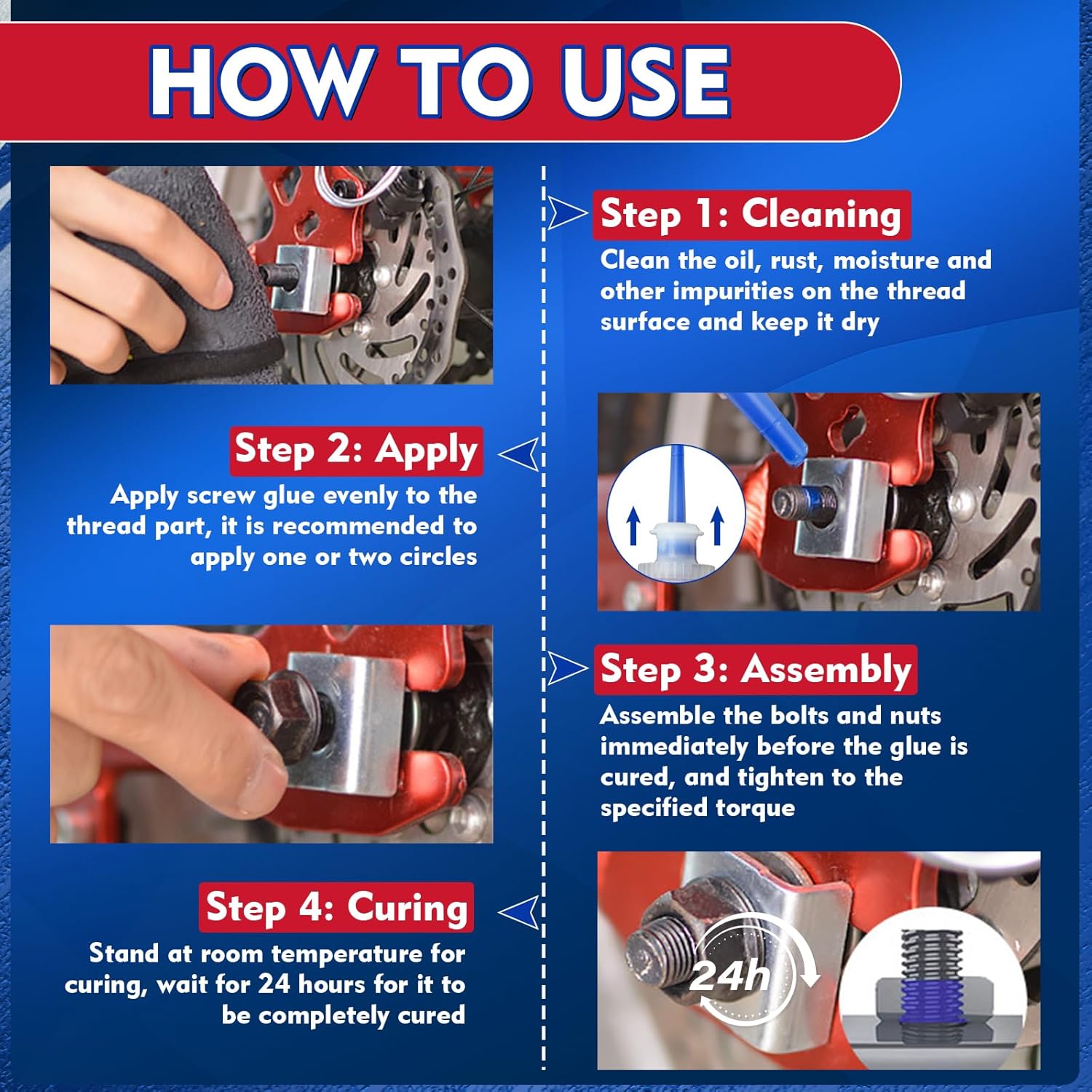 HOW TO USE

Step 1: Cleaning

Clean the oil, rust, moisture and other impurities on the thread surface and keep it dry

Step 2: Apply

Apply screw glue evenly to the thread part, it is recommended to apply one or two circles

Step 3: Assembly

Assemble the bolts and nuts immediately before the glue is cured, and tighten to the specified torque

Step 4: Curing

Stand at room temperature for curing, wait for 24 hours for it to be completely cured

24h