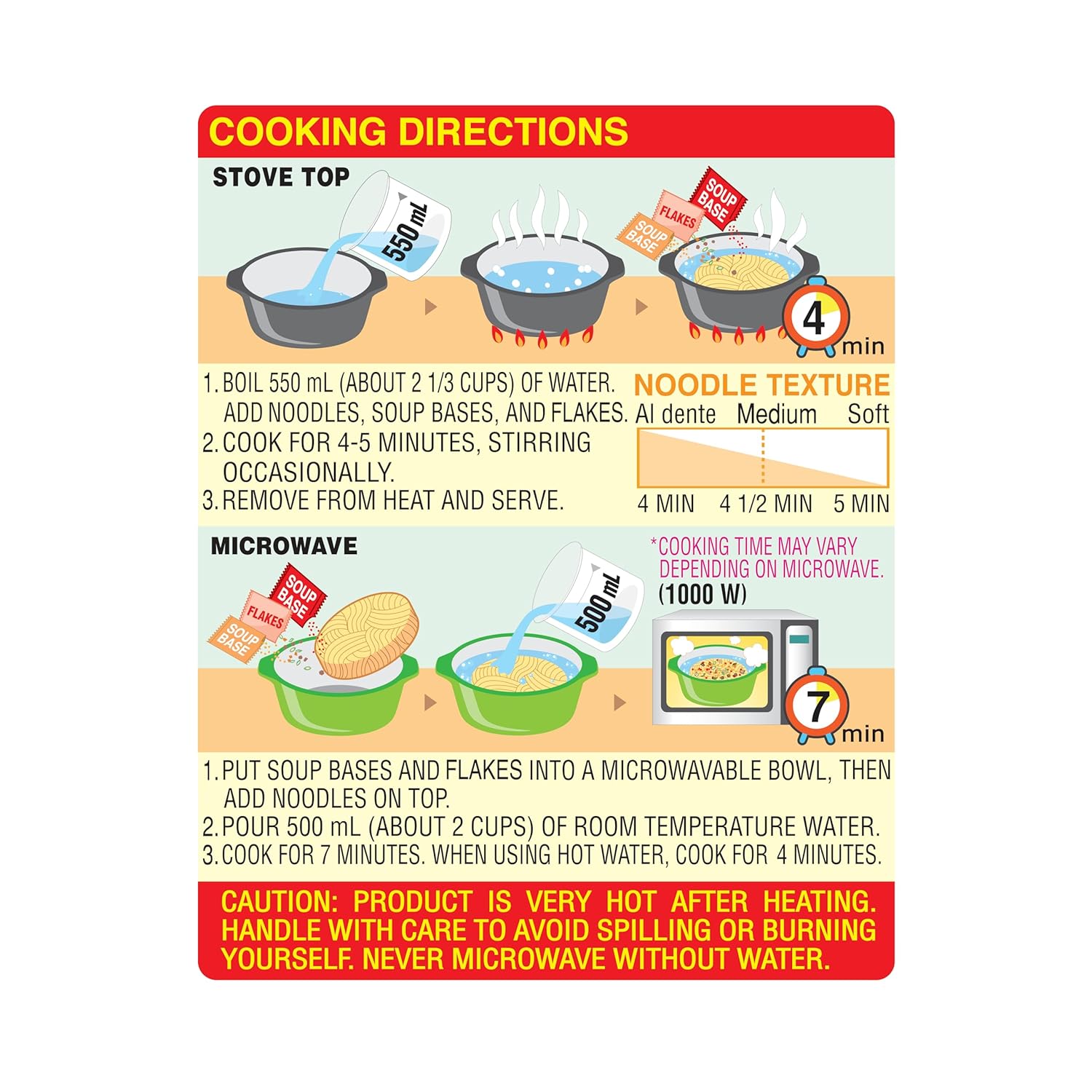 COOKING DIRECTIONS

STOVE TOP

550 mL

SOUP BASE

FLAKES

SOUP BASE

4 min

1. BOIL 550 mL (ABOUT 2 1/3 CUPS) OF WATER. ADD NOODLES, SOUP BASES, AND FLAKES.
2. COOK FOR 4-5 MINUTES, STIRRING OCCASIONALLY.
3. REMOVE FROM HEAT AND SERVE.

NOODLE TEXTURE
Al dente Medium Soft
4 MIN 4 1/2 MIN 5 MIN

MICROWAVE

SOUP BASE

FLAKES

SOUP BASE

500 mL

*COOKING TIME MAY VARY DEPENDING ON MICROWAVE.
(1000 W)

7 min

1. PUT SOUP BASES AND FLAKES INTO A MICROWAVABLE BOWL, THEN ADD NOODLES ON TOP.
2. POUR 500 mL (ABOUT 2 CUPS) OF ROOM TEMPERATURE WATER.
3. COOK FOR 7 MINUTES. WHEN USING HOT WATER, COOK FOR 4 MINUTES.

CAUTION: PRODUCT IS VERY HOT AFTER HEATING. HANDLE WITH CARE TO AVOID SPILLING OR BURNING YOURSELF. NEVER MICROWAVE WITHOUT WATER.