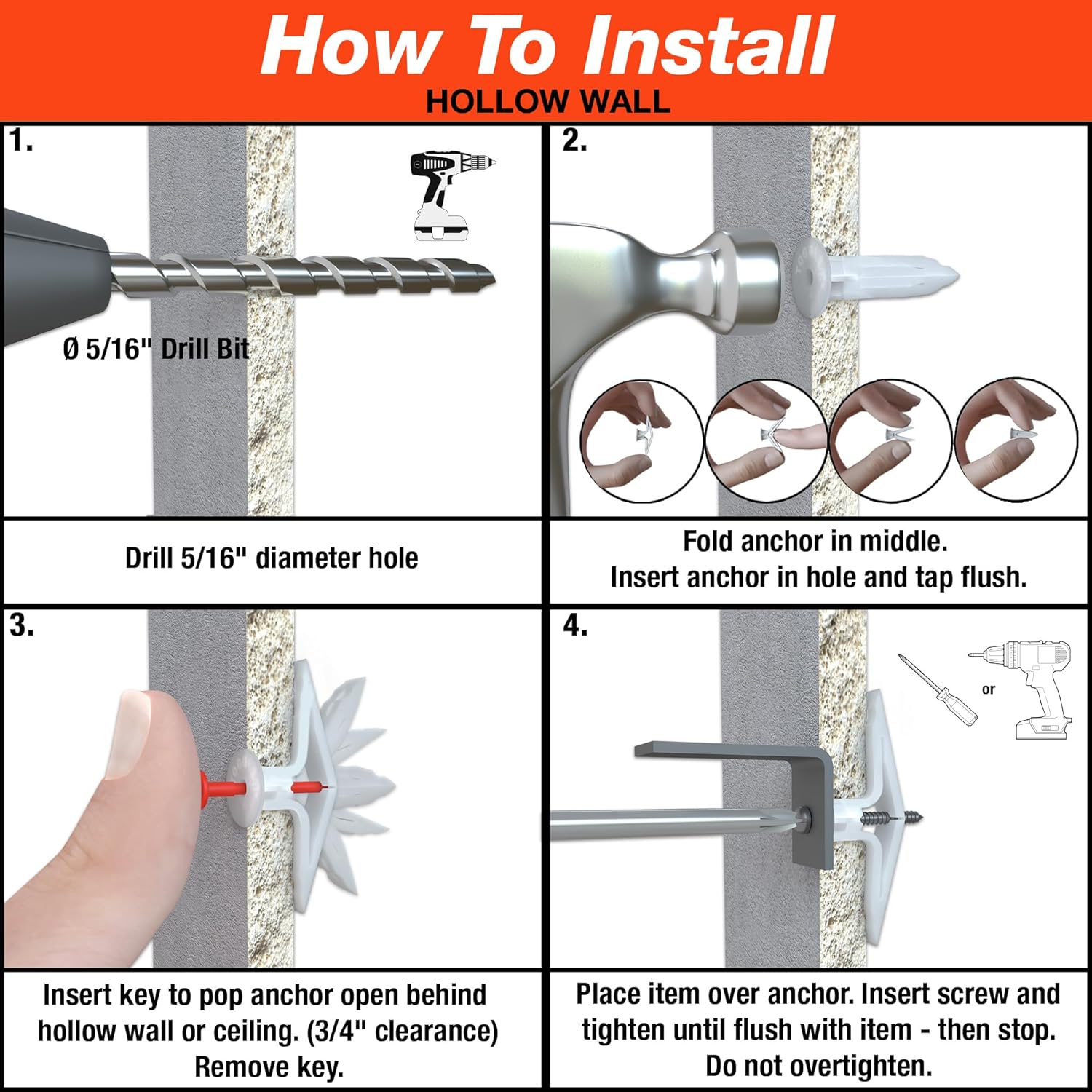 How To Install
HOLLOW WALL

1.

Ø 5/16" Drill Bit

Drill 5/16" diameter hole

2.

Fold anchor in middle.
Insert anchor in hole and tap flush.

3.

Insert key to pop anchor open behind hollow wall or ceiling. (3/4" clearance) Remove key.

4.

or

Place item over anchor. Insert screw and tighten until flush with item - then stop. Do not overtighten.