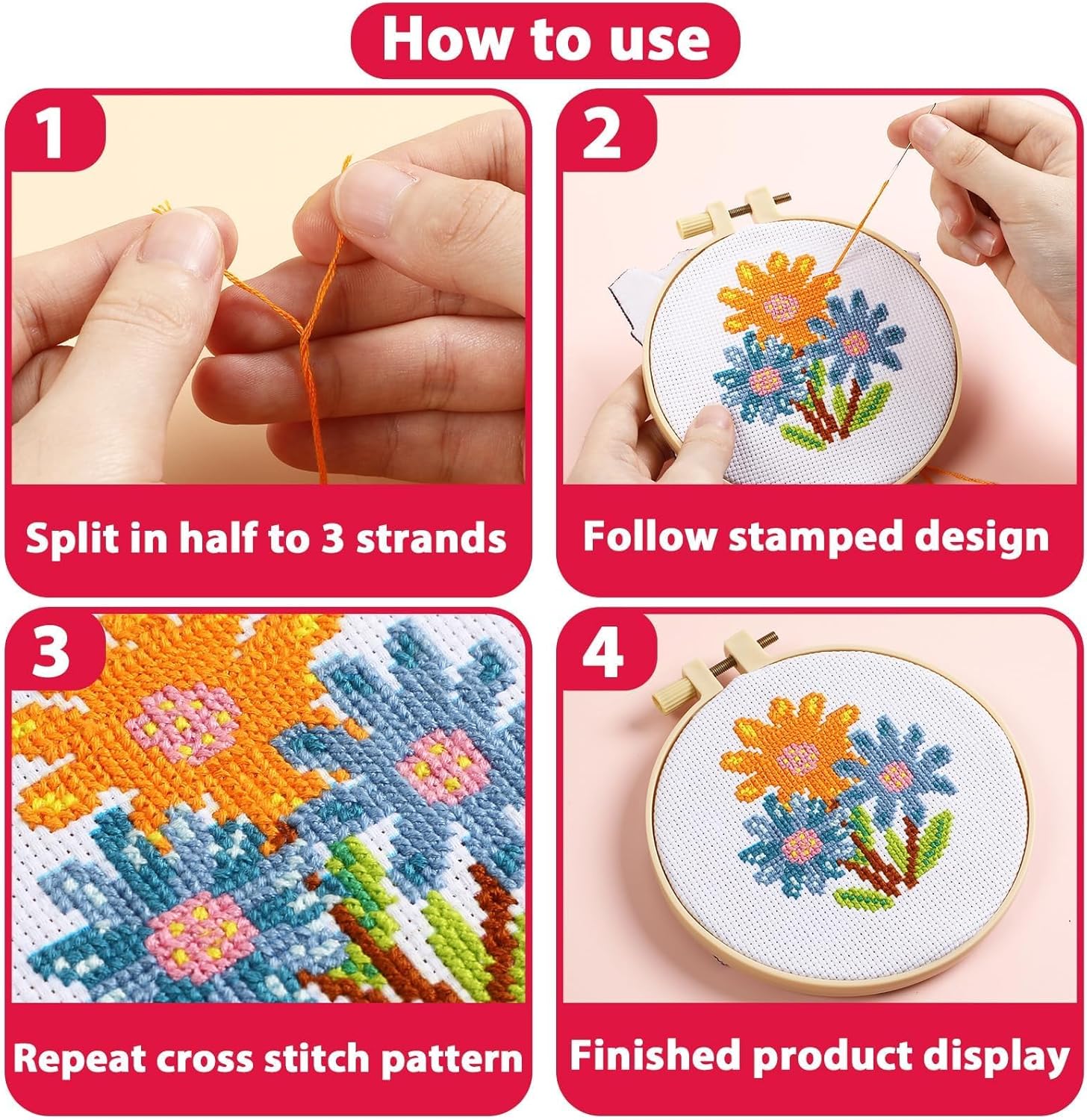 How to use

1

Split in half to 3 strands

2

Follow stamped design

3

Repeat cross stitch pattern

4

Finished product display