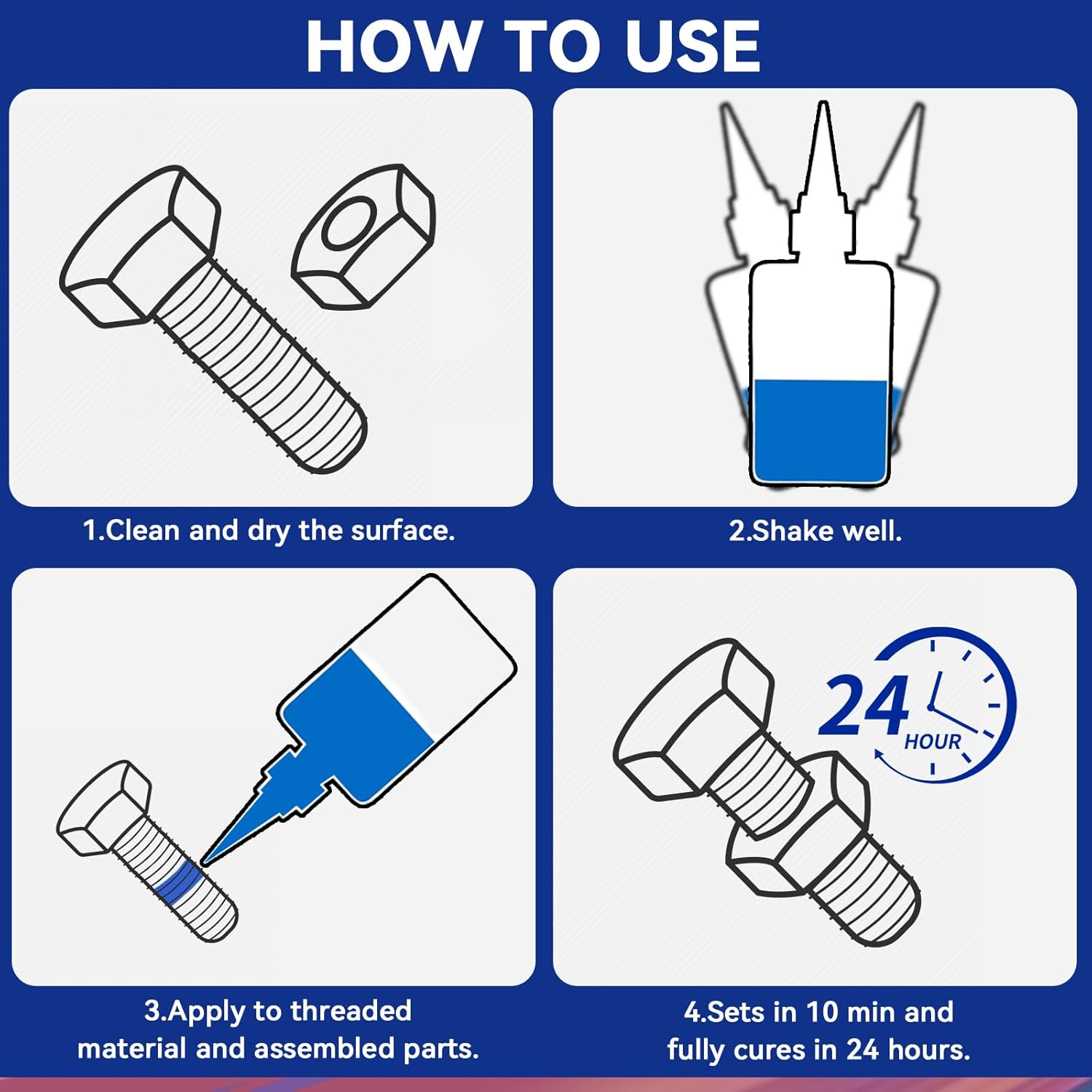 HOW TO USE

1.Clean and dry the surface.

2.Shake well.

3.Apply to threaded material and assembled parts.

24 HOUR

4.Sets in 10 min and fully cures in 24 hours.