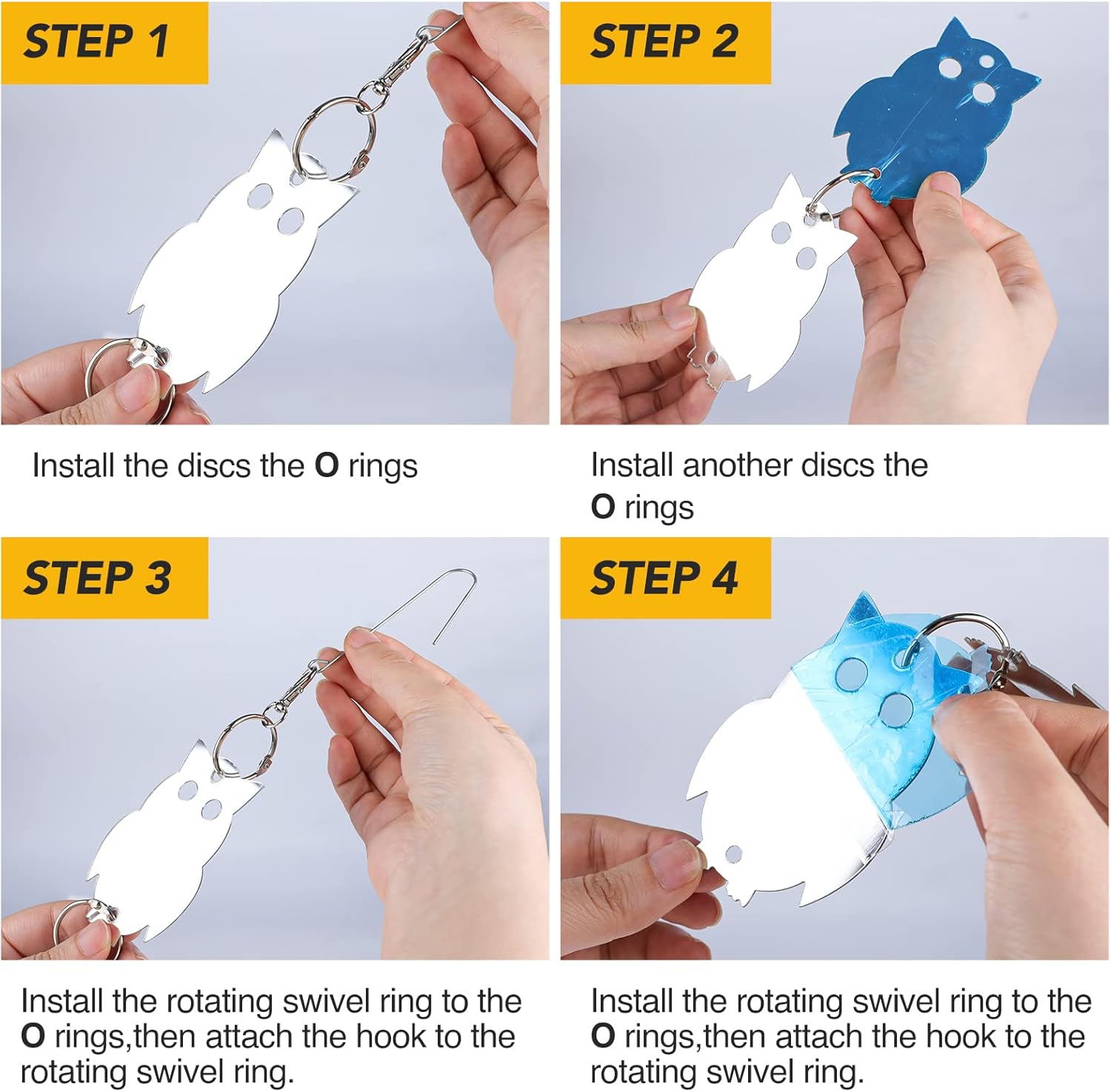 STEP 1

Install the discs the O rings

STEP 2

Install another discs the O rings

STEP 3

Install the rotating swivel ring to the O rings,then attach the hook to the rotating swivel ring.

STEP 4

Install the rotating swivel ring to the O rings,then attach the hook to the rotating swivel ring.