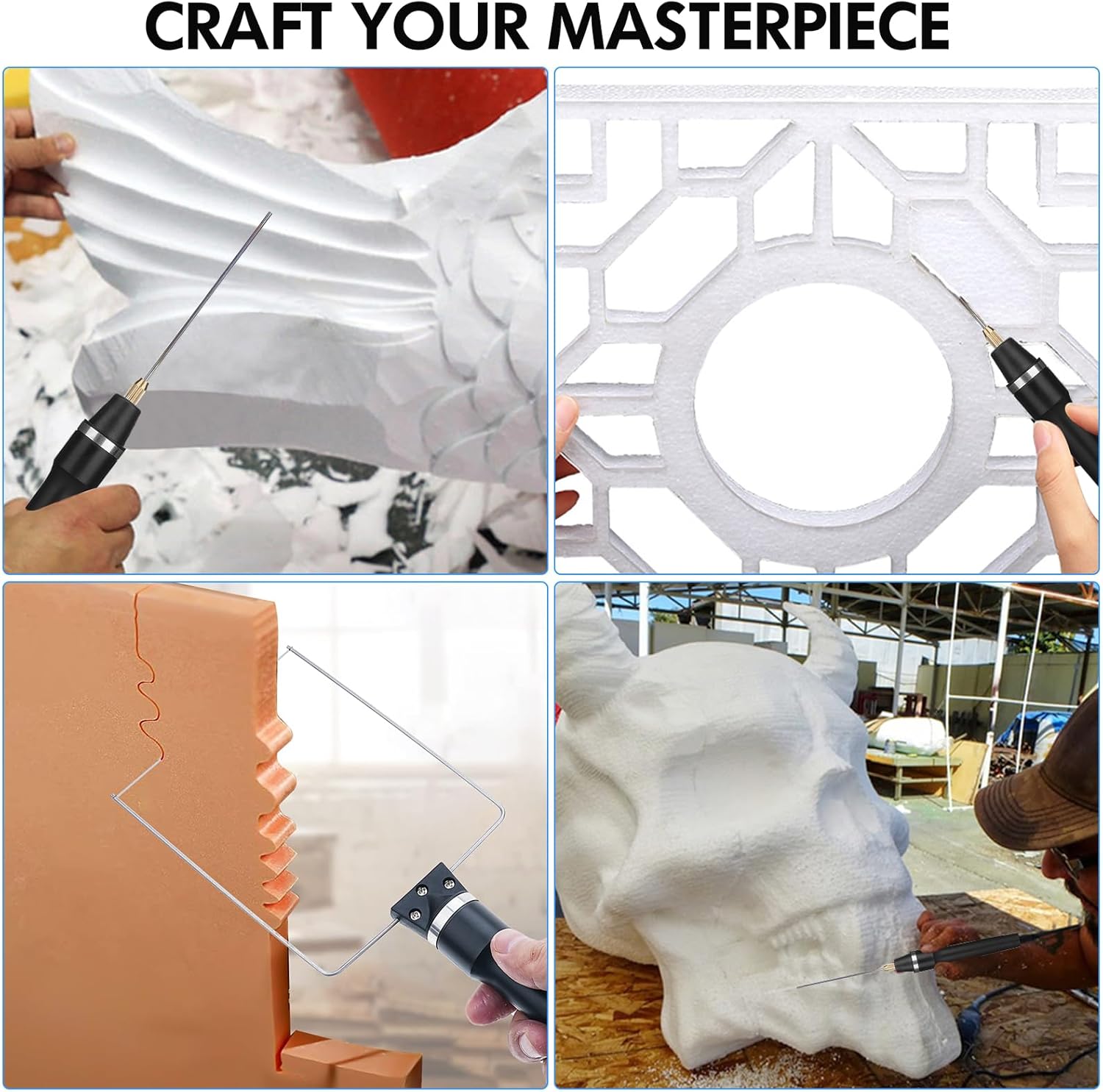 CRAFT YOUR MASTERPIECE