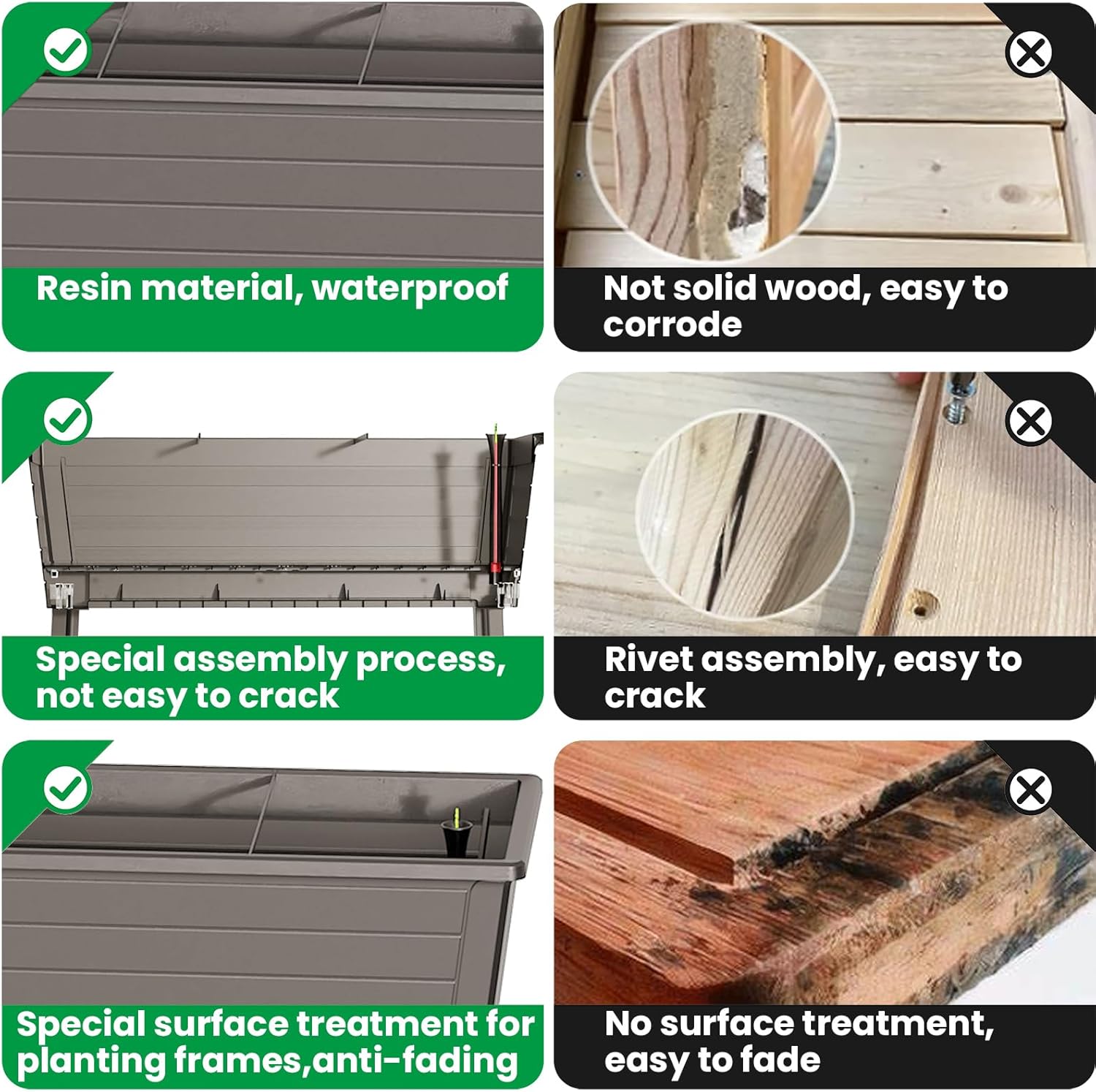 Resin material, waterproof

Not solid wood, easy to corrode

Special assembly process, not easy to crack

Rivet assembly, easy to crack

Special surface treatment for planting frames,anti-fading

No surface treatment, easy to fade