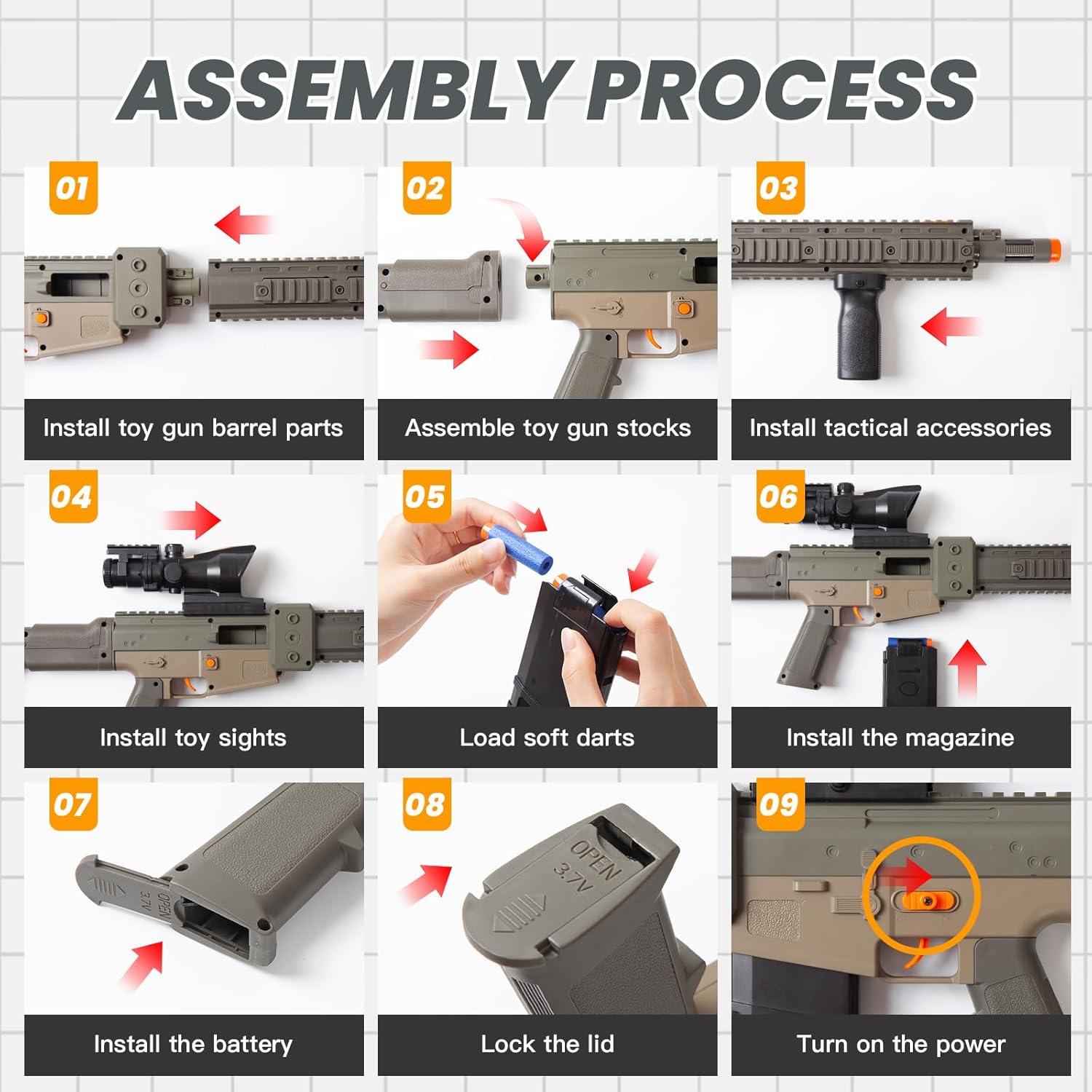 ASSEMBLY PROCESS

01

Install toy gun barrel parts

02

Assemble toy gun stocks

03

Install tactical accessories

04

Install toy sights

05

Load soft darts

06

10

Install the magazine

07

OPEN 3.7V

Install the battery

08

OPEN 3.7V

Lock the lid

09

Turn on the power