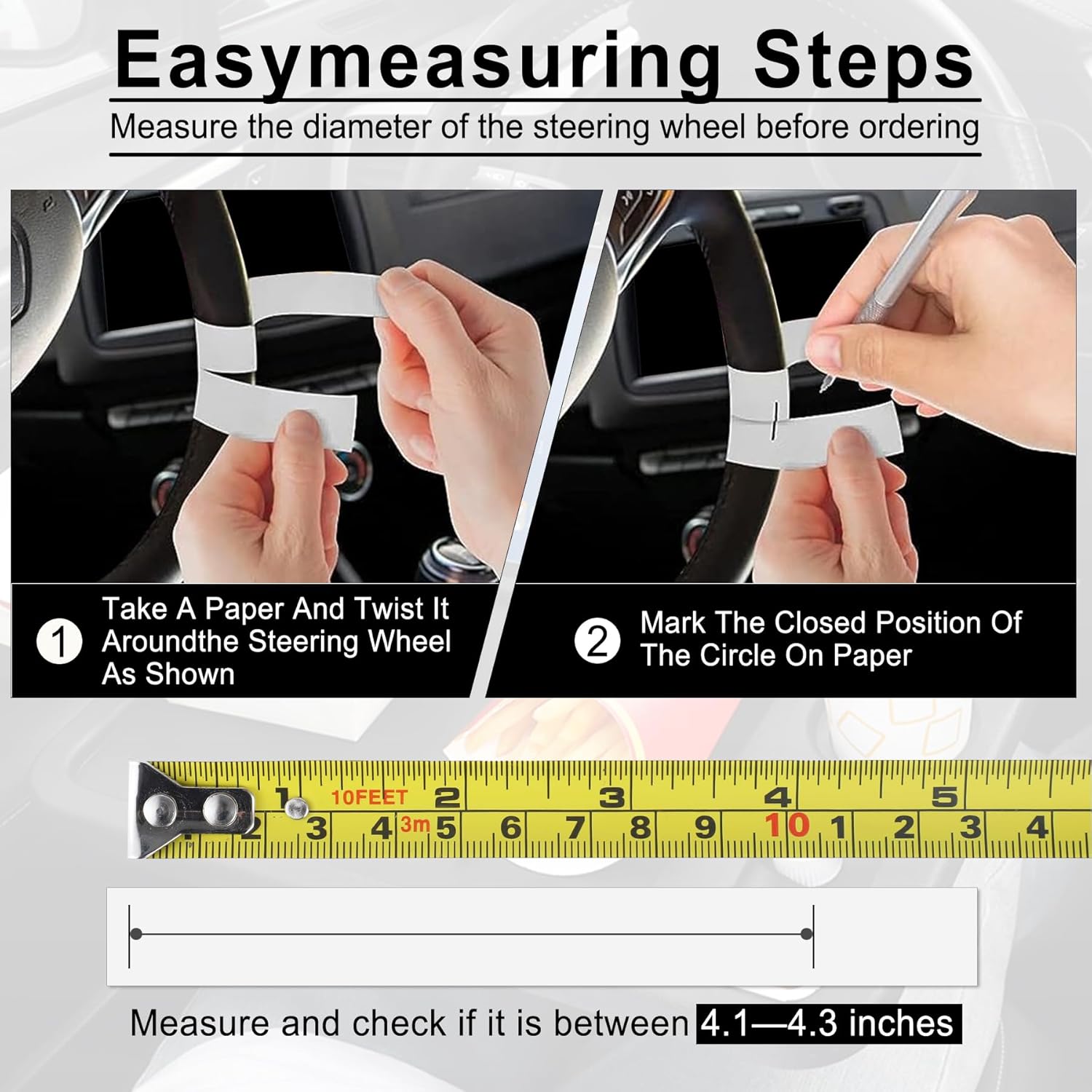 Easymeasuring Steps

Measure the diameter of the steering wheel before ordering

1 Take A Paper And Twist It Aroundthe Steering Wheel As Shown

2 Mark The Closed Position Of The Circle On Paper

1 10FEET 2 3 4 5
2 3 4 3m 5 6 7 8 9 10 1 2 3 4

Measure and check if it is between 4.1—4.3 inches