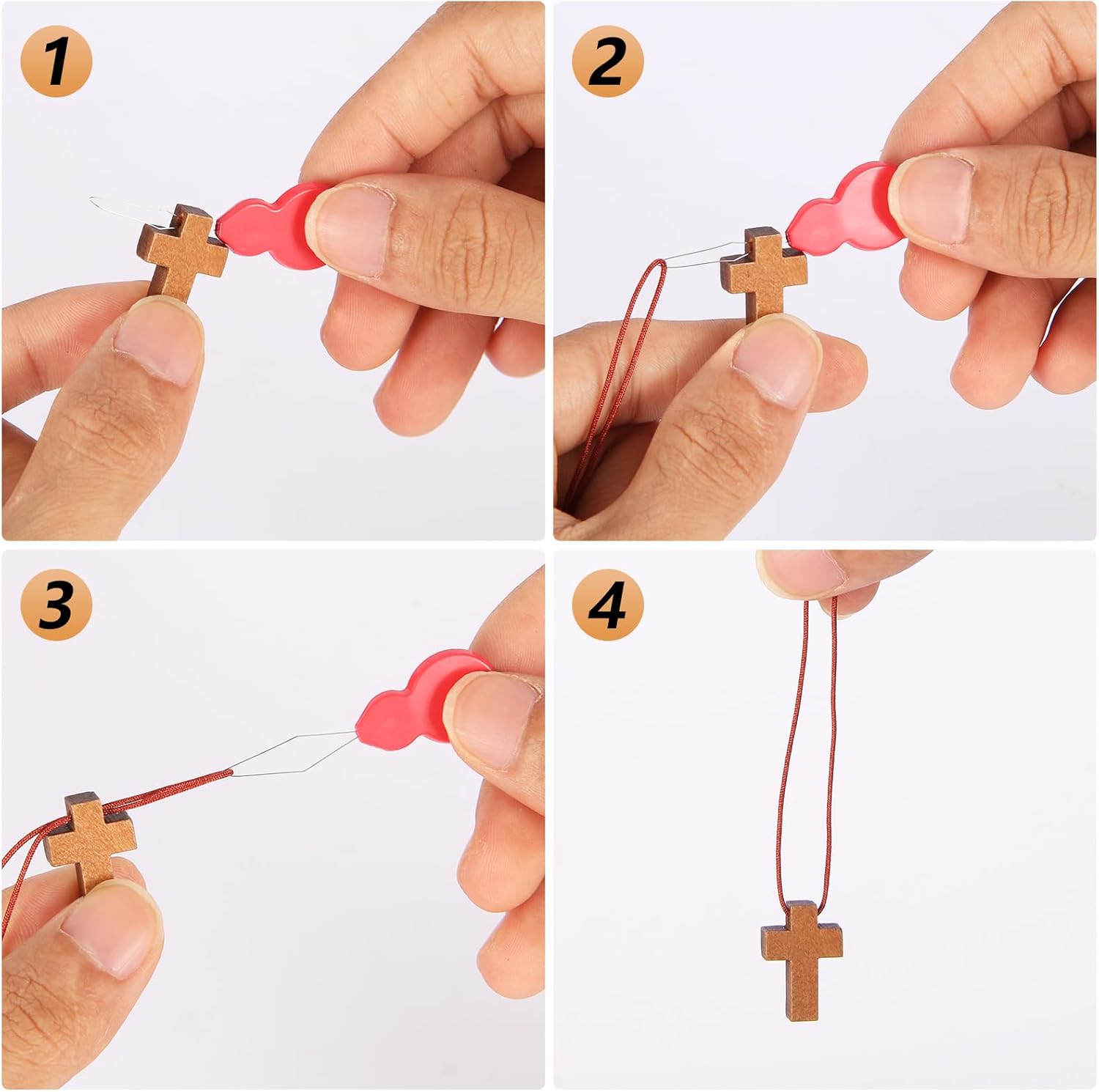 1

2

3

4