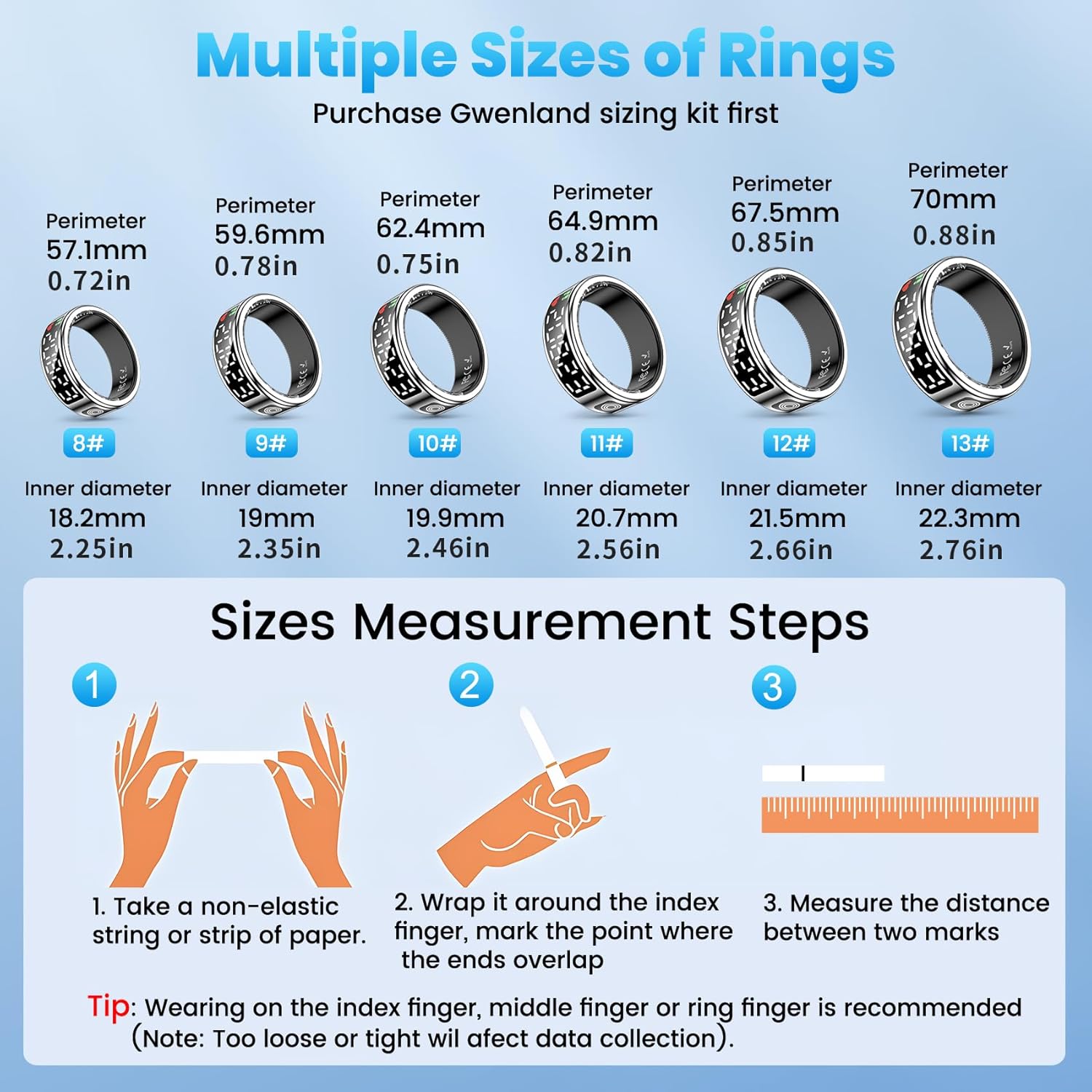 Multiple Sizes of Rings

Purchase Gwenland sizing kit first

Perimeter
57.1mm
0.72in

8#

Inner diameter
18.2mm
2.25in

Perimeter
59.6mm
0.78in

9#

Inner diameter
19mm
2.35in

Perimeter
62.4mm
0.75in

10#

Inner diameter
19.9mm
2.46in

Perimeter
64.9mm
0.82in

11#

Inner diameter
20.7mm
2.56in

Perimeter
67.5mm
0.85in

12#

Inner diameter
21.5mm
2.66in

Perimeter
70mm
0.88in

13#

Inner diameter
22.3mm
2.76in

Sizes Measurement Steps

1

1. Take a non-elastic string or strip of paper.

2

2. Wrap it around the index finger, mark the point where the ends overlap

3

3. Measure the distance between two marks

Tip: Wearing on the index finger, middle finger or ring finger is recommended (Note: Too loose or tight wil afect data collection).