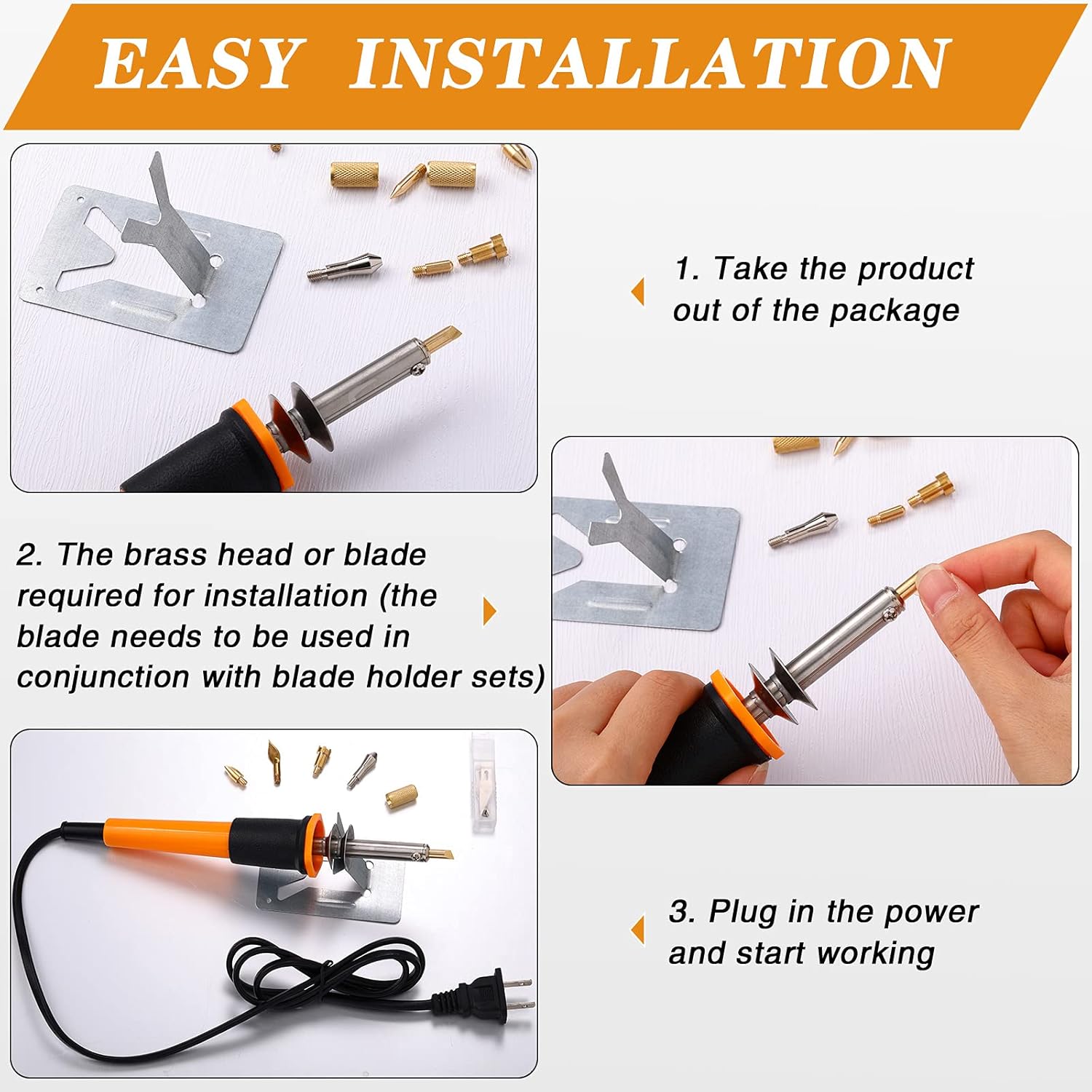 EASY INSTALLATION

1. Take the product out of the package

2. The brass head or blade required for installation (the blade needs to be used in conjunction with blade holder sets)

3. Plug in the power and start working