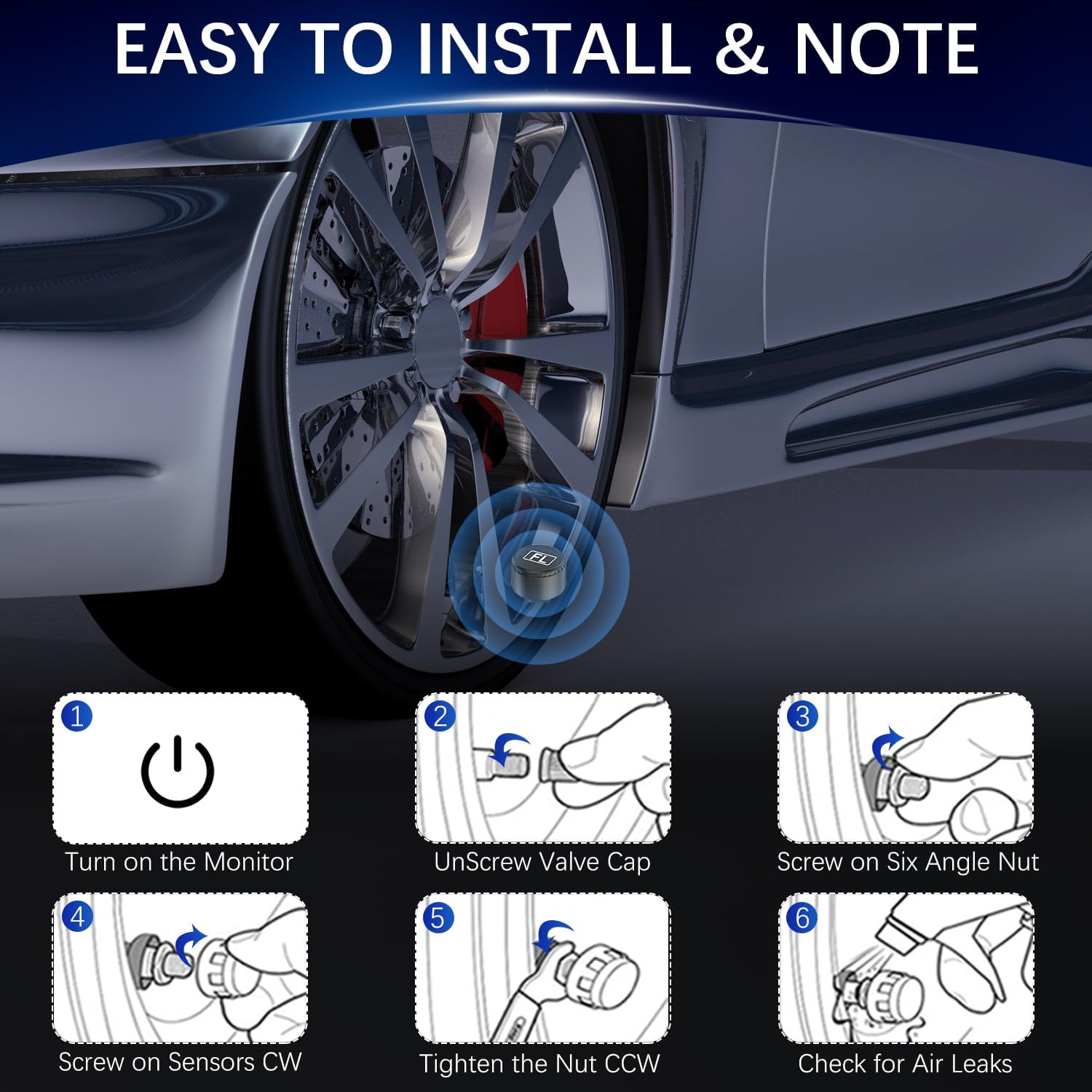 EASY TO INSTALL & NOTE

FL

1
Turn on the Monitor

2
UnScrew Valve Cap

3
Screw on Six Angle Nut

4
Screw on Sensors CW

5
Tighten the Nut CCW

6
Check for Air Leaks