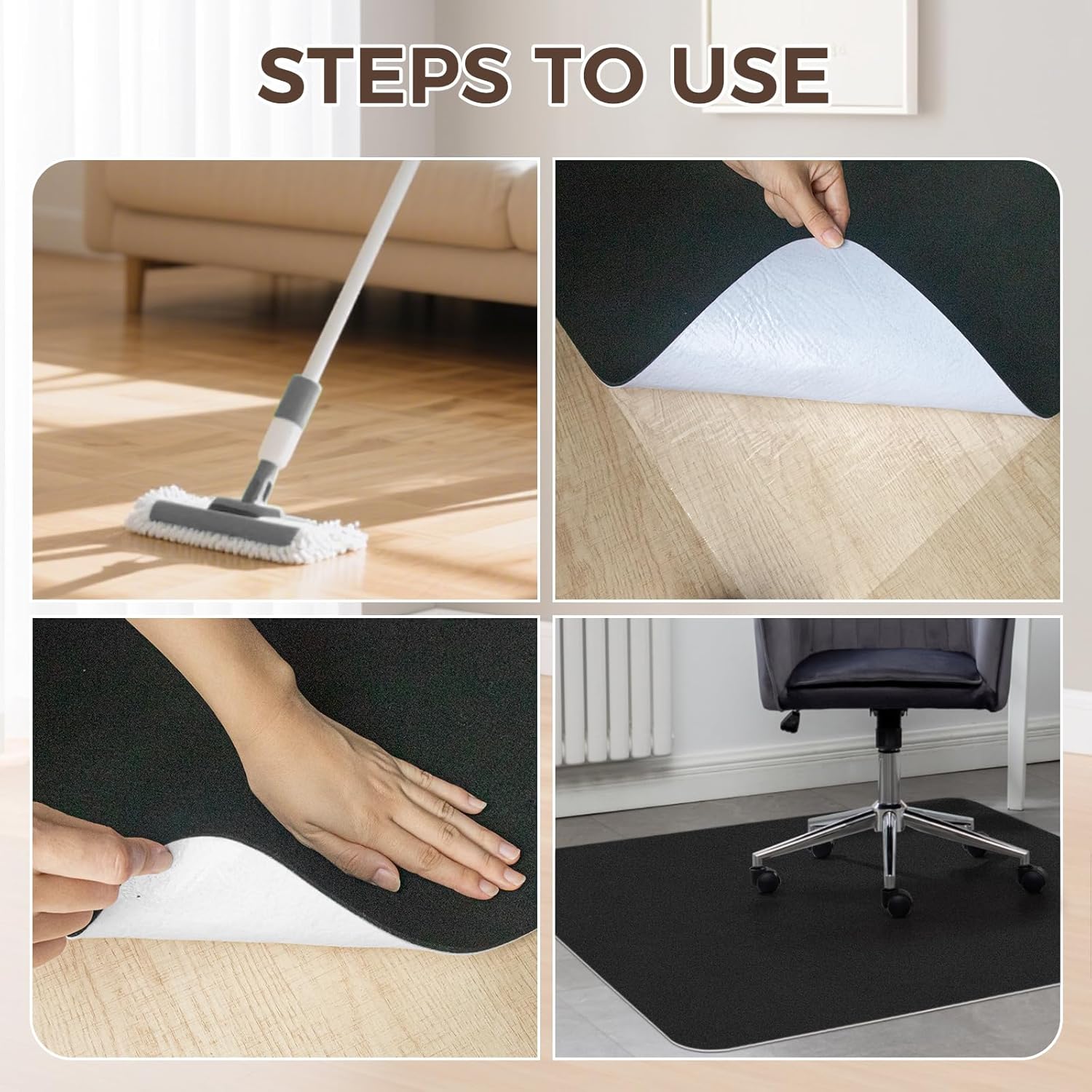 STEPS TO USE