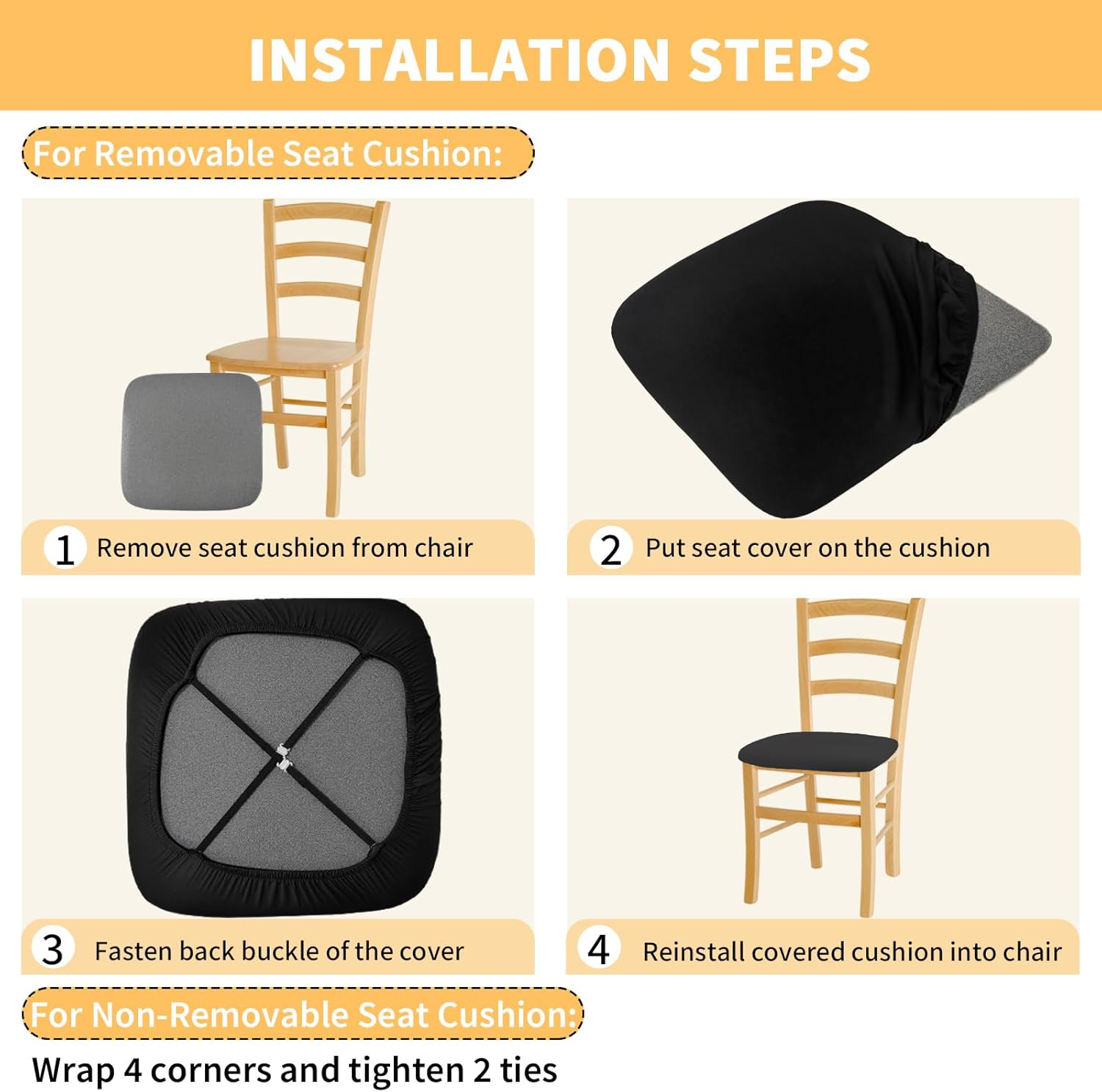 INSTALLATION STEPS

For Removable Seat Cushion:

1 Remove seat cushion from chair

2 Put seat cover on the cushion

3 Fasten back buckle of the cover

4 Reinstall covered cushion into chair

For Non-Removable Seat Cushion:

Wrap 4 corners and tighten 2 ties