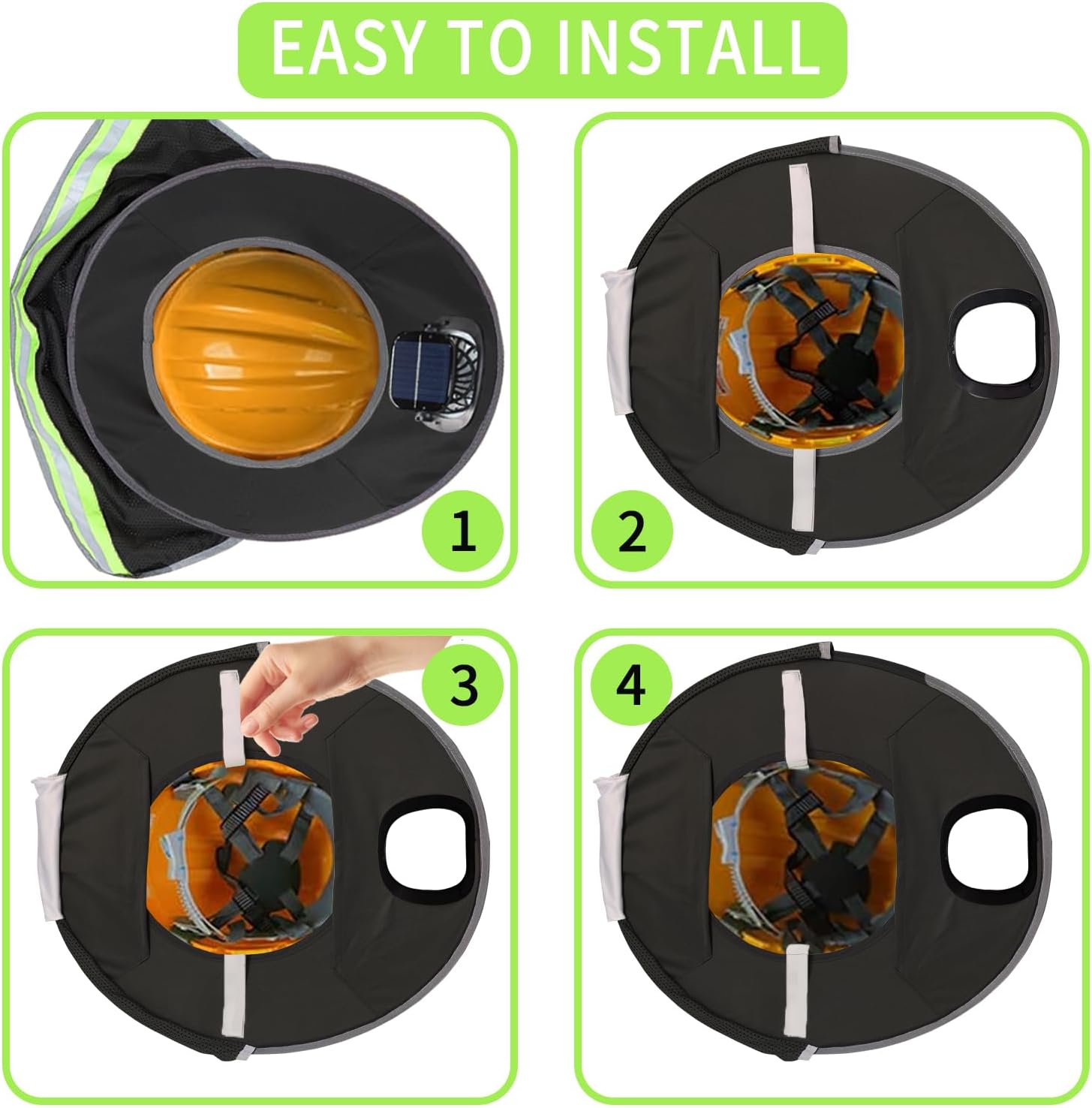 EASY TO INSTALL

1

2

3

4