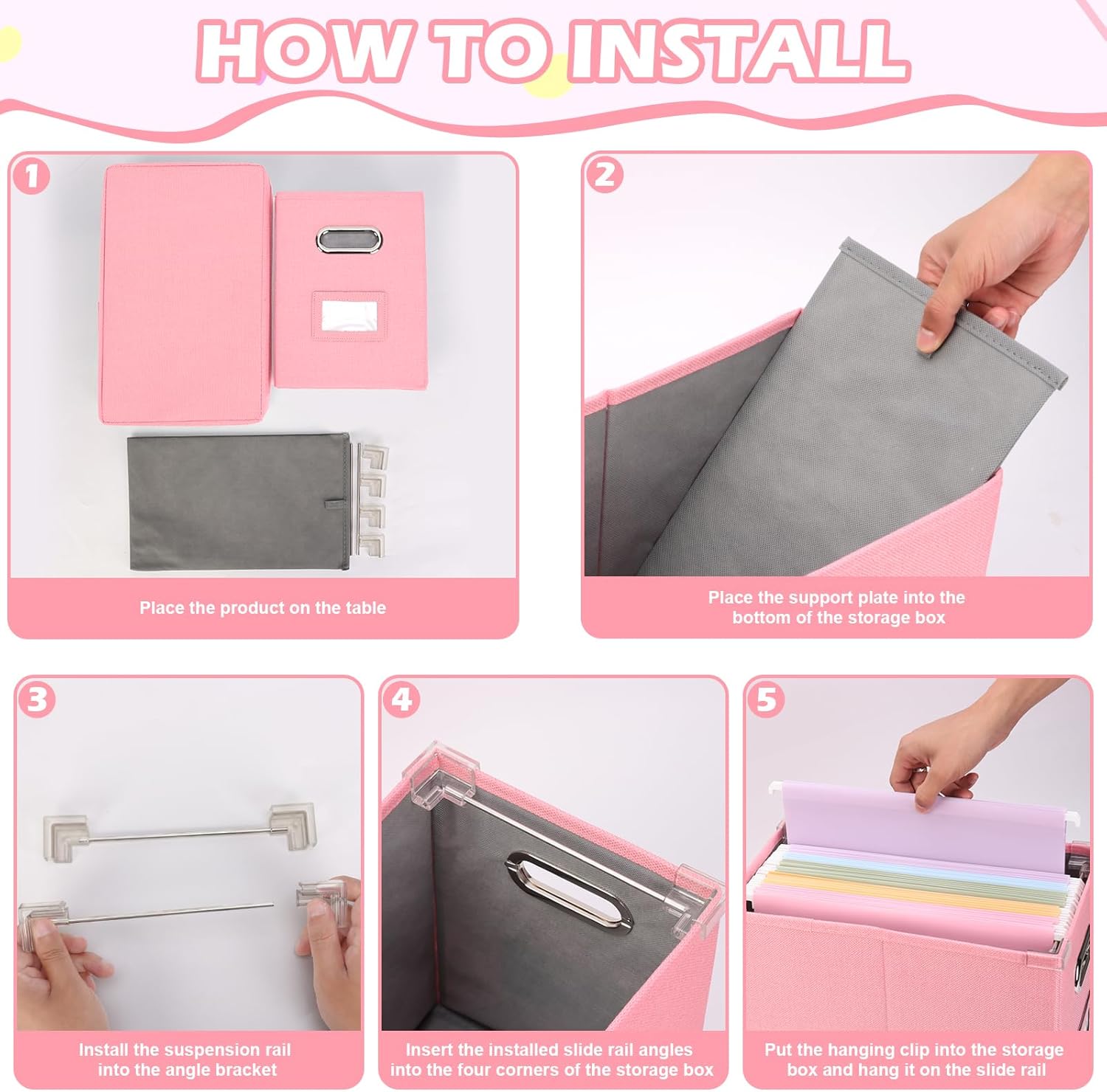 HOW TO INSTALL

1

Place the product on the table

2

Place the support plate into the bottom of the storage box

3

Install the suspension rail into the angle bracket

4

Insert the installed slide rail angles into the four corners of the storage box

5

Put the hanging clip into the storage box and hang it on the slide rail