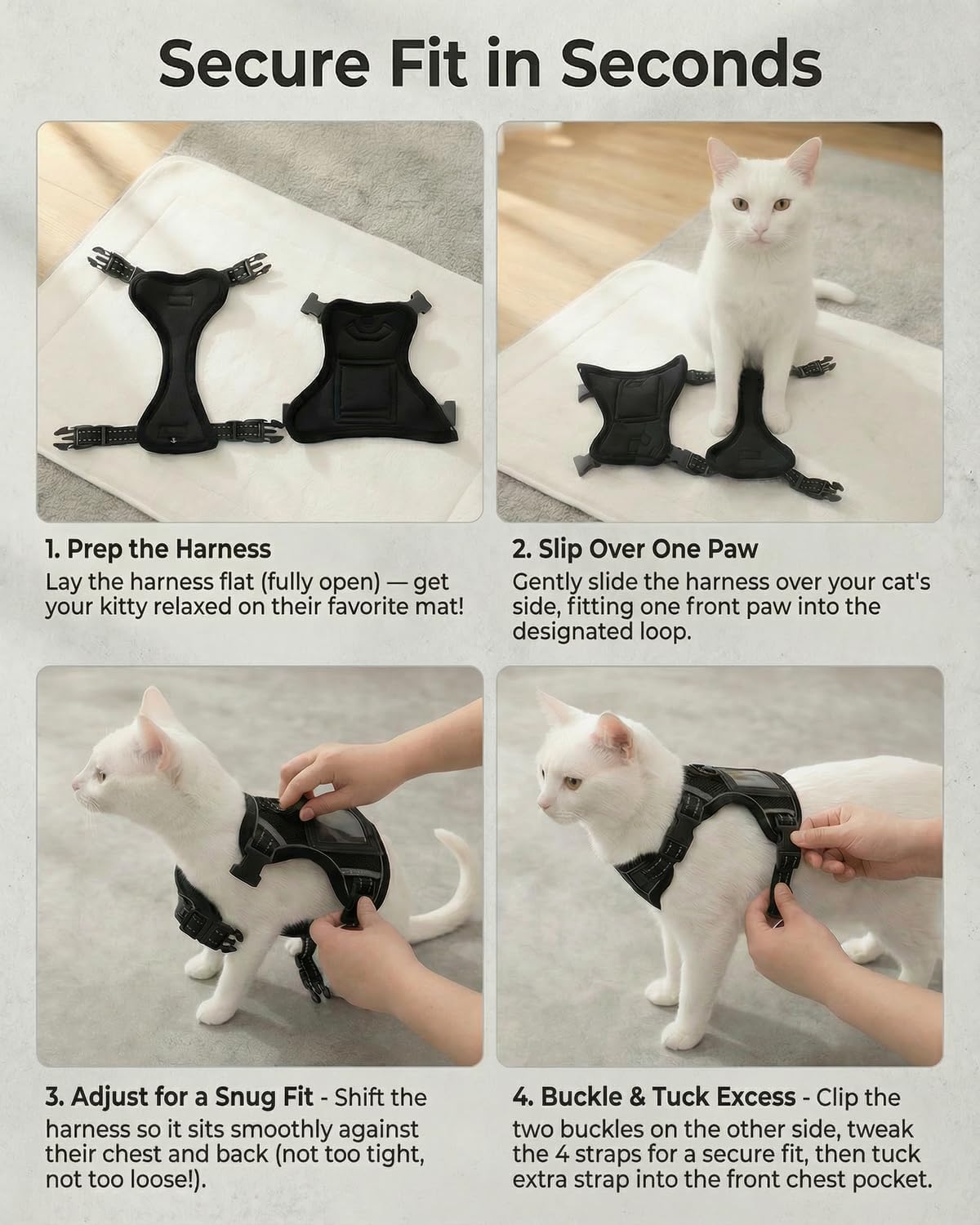 Secure Fit in Seconds

1. Prep the Harness
Lay the harness flat (fully open) — get your kitty relaxed on their favorite mat!

2. Slip Over One Paw
Gently slide the harness over your cat's side, fitting one front paw into the designated loop.

3. Adjust for a Snug Fit - Shift the harness so it sits smoothly against their chest and back (not too tight, not too loose!).

4. Buckle & Tuck Excess - Clip the two buckles on the other side, tweak the 4 straps for a secure fit, then tuck extra strap into the front chest pocket.