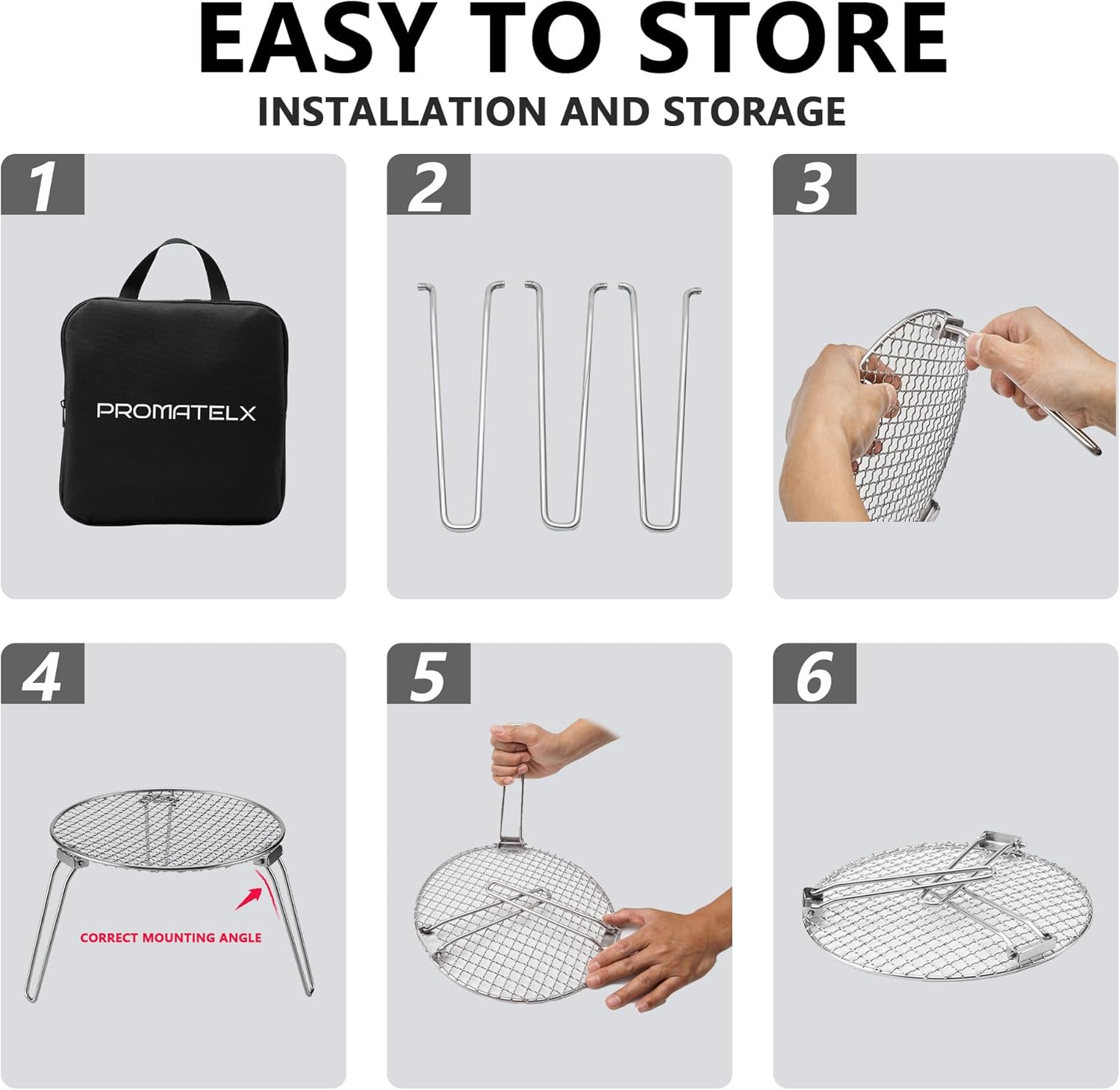 EASY TO STORE

INSTALLATION AND STORAGE

1

PROMATELX

2

3

4

CORRECT MOUNTING ANGLE

5

6