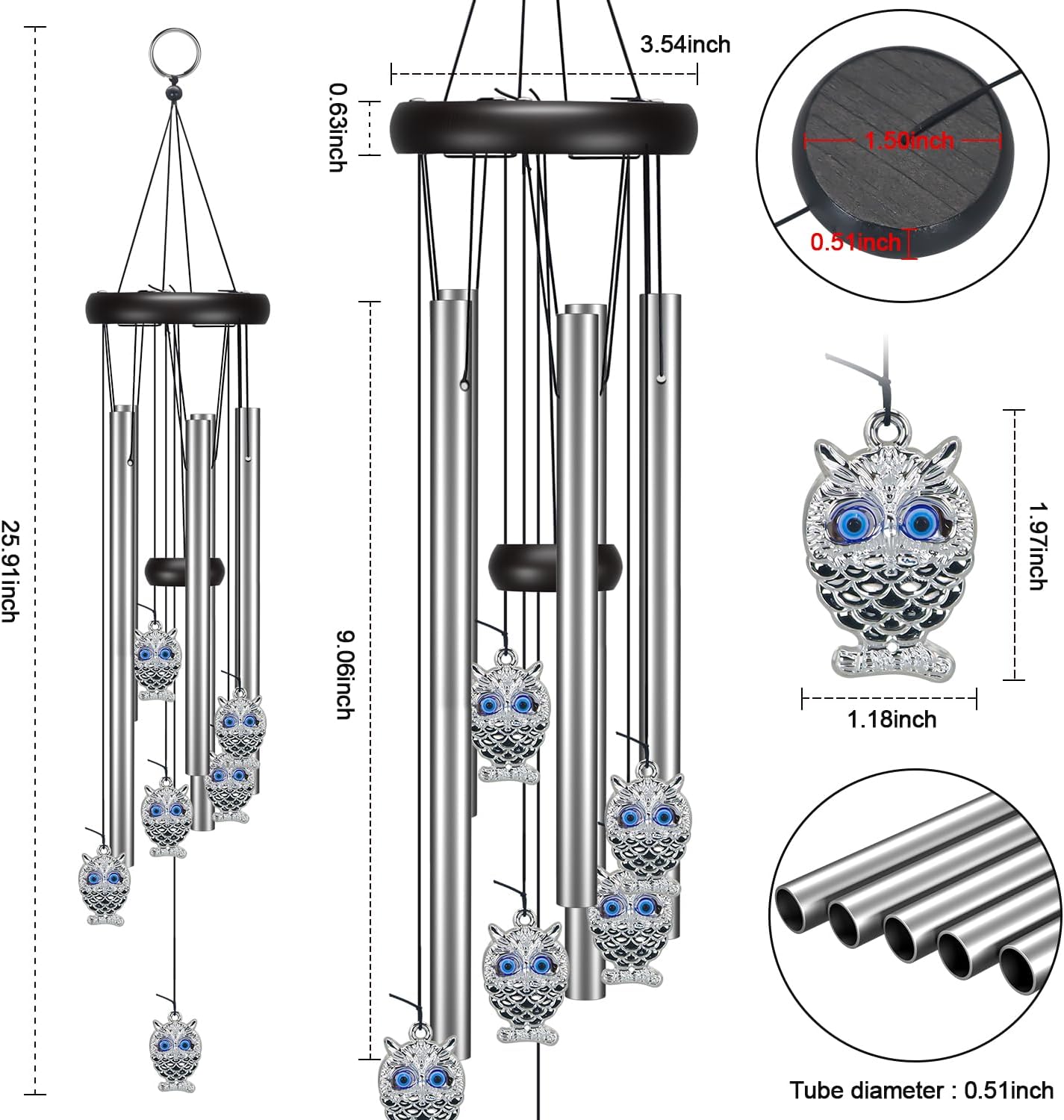 25.91inch

3.54inch

0.63inch

9.06inch

1.50inch

0.51inch

1.97inch

1.18inch

Tube diameter : 0.51inch