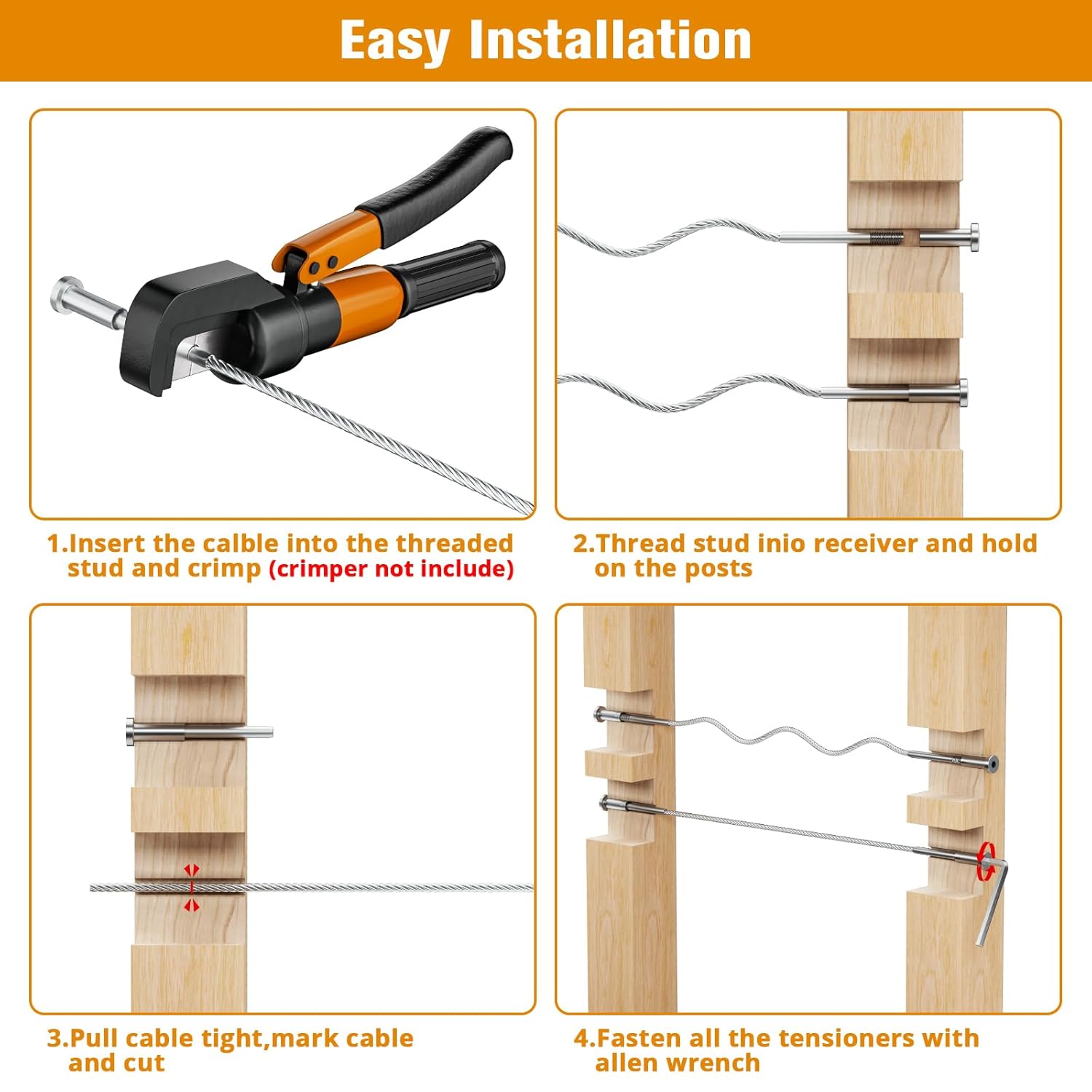 Easy Installation

1.Insert the calble into the threaded stud and crimp (crimper not include)

2.Thread stud inio receiver and hold on the posts

3.Pull cable tight,mark cable and cut

4.Fasten all the tensioners with allen wrench