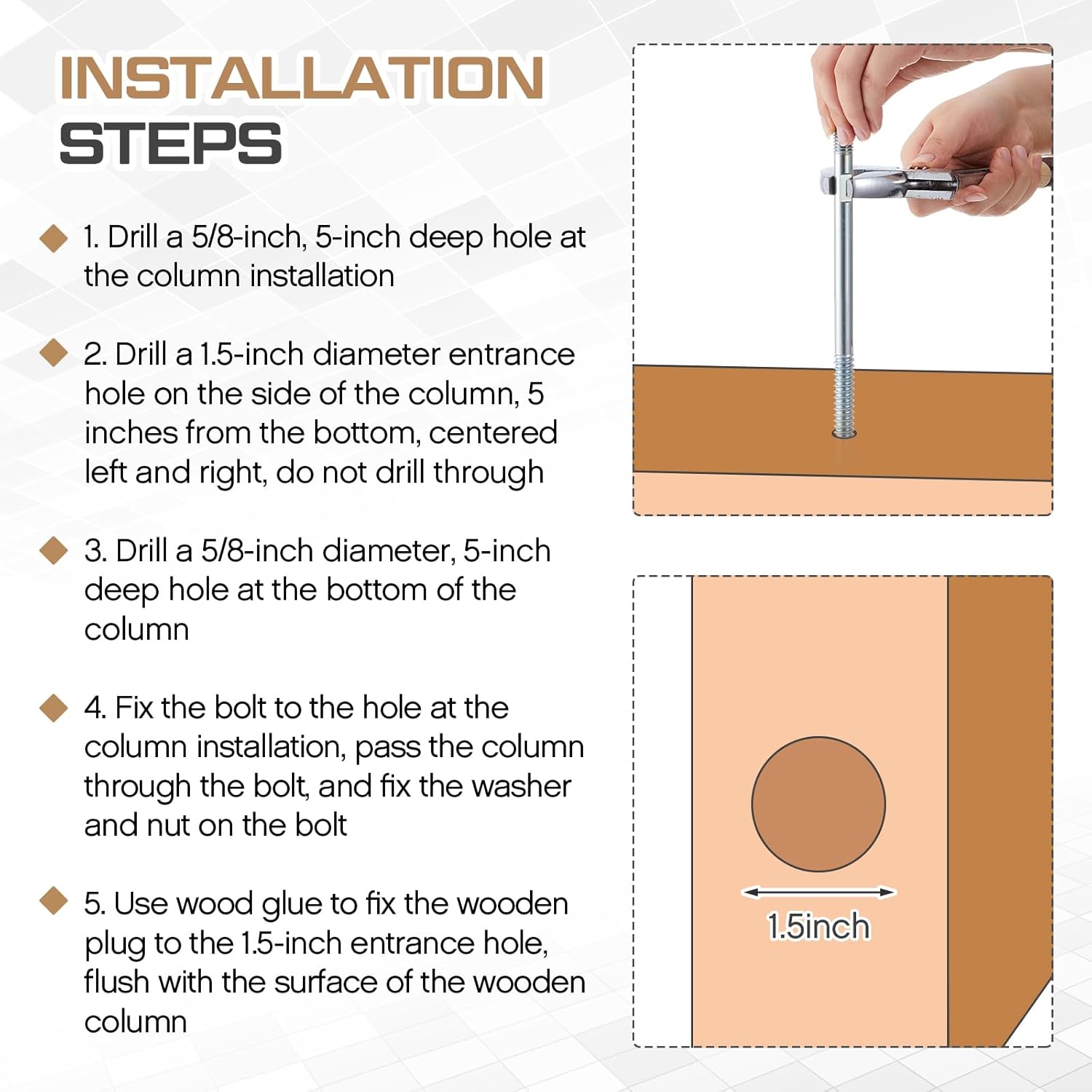 INSTALLATION STEPS

1. Drill a 5/8-inch, 5-inch deep hole at the column installation

2. Drill a 1.5-inch diameter entrance hole on the side of the column, 5 inches from the bottom, centered left and right, do not drill through

3. Drill a 5/8-inch diameter, 5-inch deep hole at the bottom of the column

4. Fix the bolt to the hole at the column installation, pass the column through the bolt, and fix the washer and nut on the bolt

5. Use wood glue to fix the wooden plug to the 1.5-inch entrance hole, flush with the surface of the wooden column

1.5inch