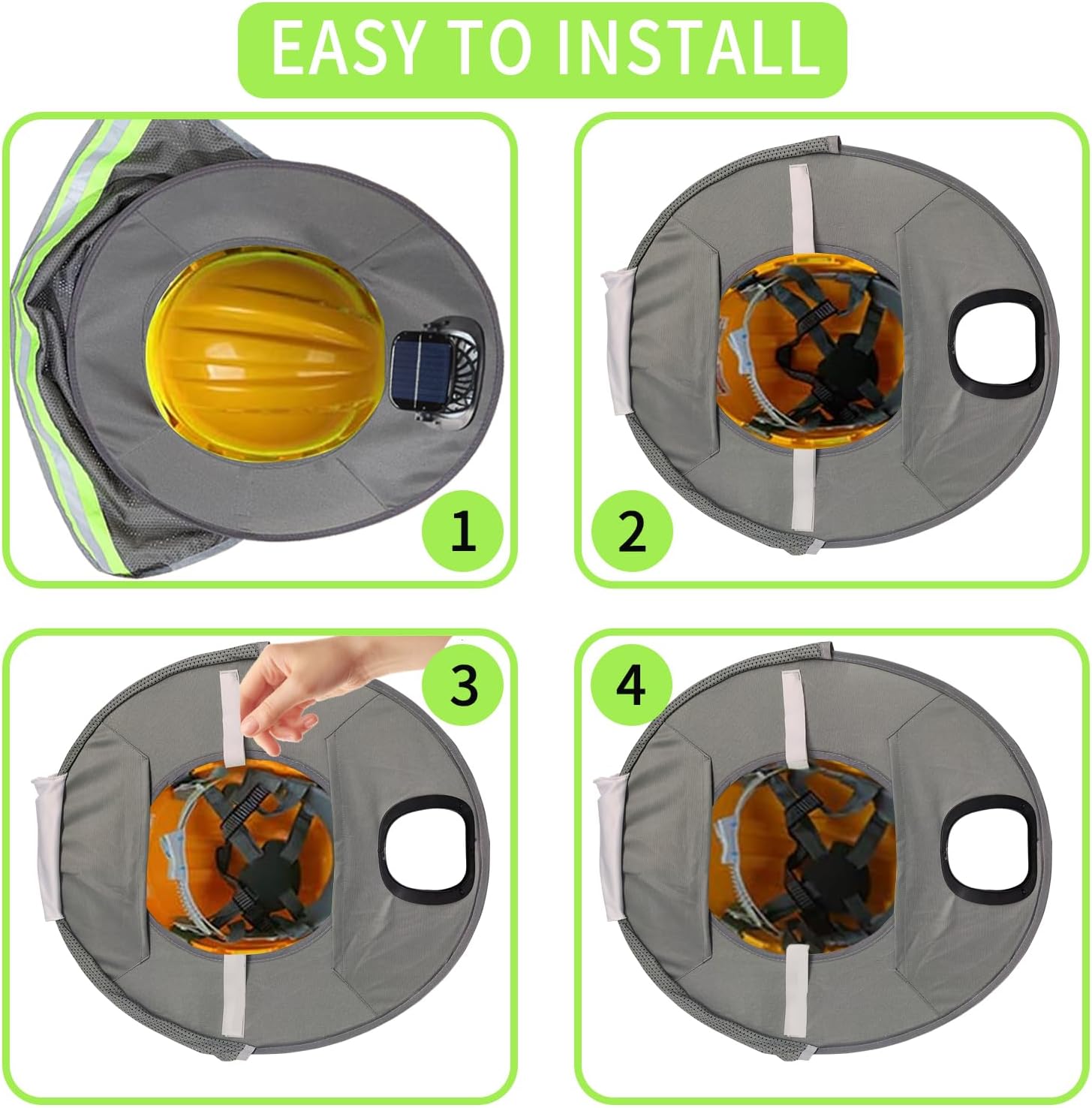 EASY TO INSTALL

1

2

3

4