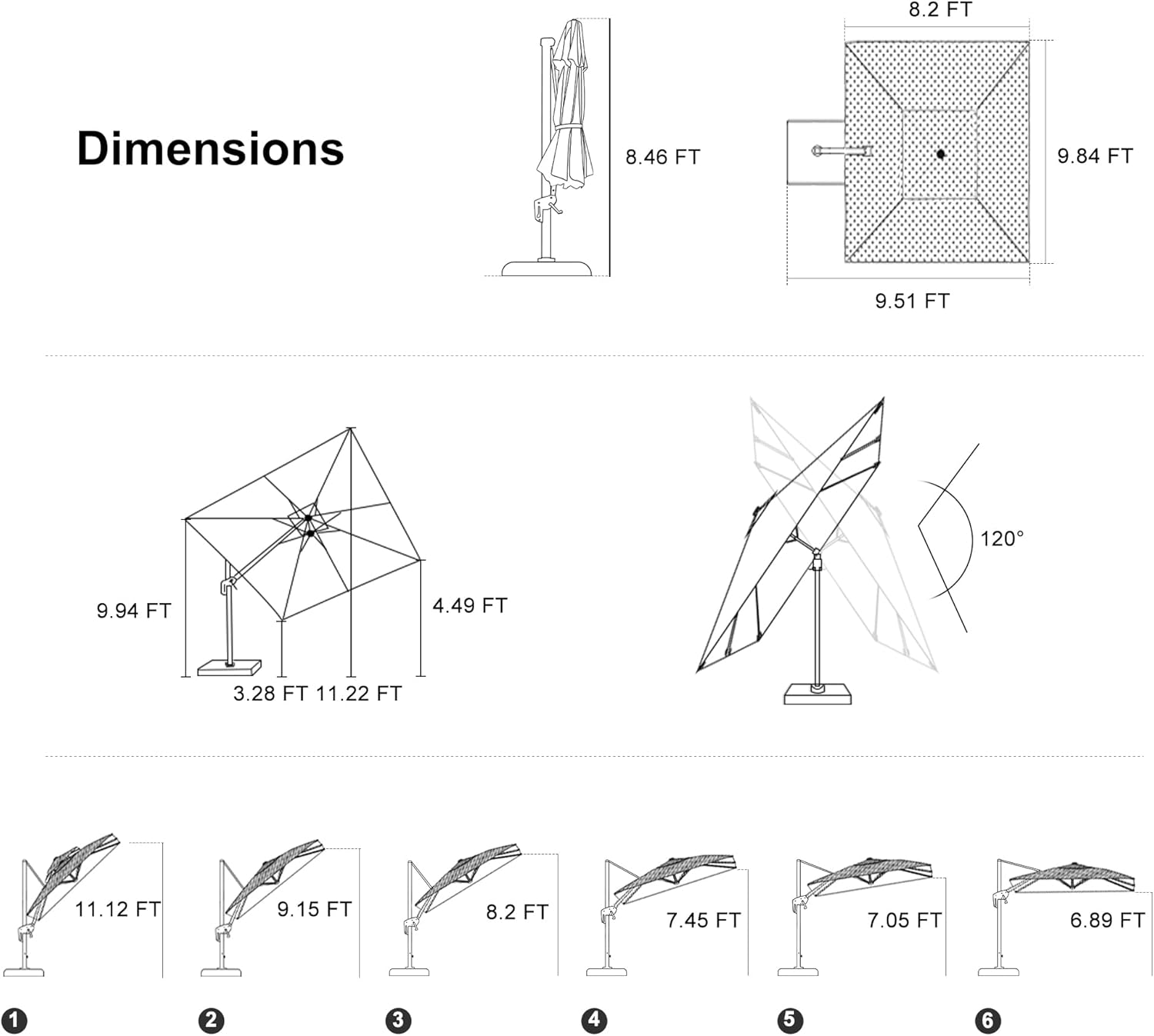 Dimensions

8.46 FT

8.2 FT

9.84 FT

9.51 FT

9.94 FT

4.49 FT

3.28 FT 11.22 FT

120°

11.12 FT

9.15 FT

8.2 FT

7.45 FT

7.05 FT

6.89 FT

1

2

3

4

5

6