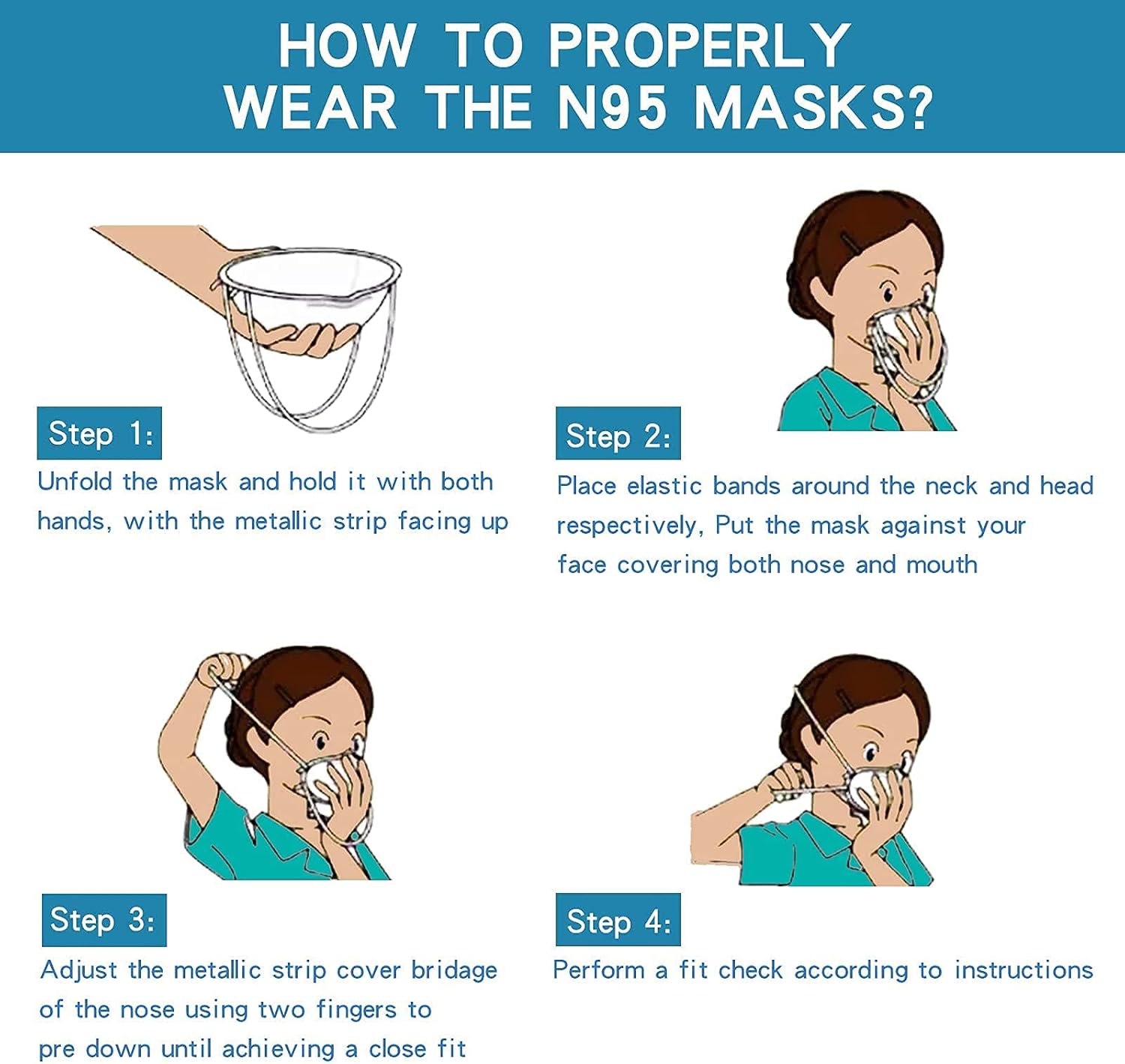 HOW TO PROPERLY WEAR THE N95 MASKS?

Step 1:
Unfold the mask and hold it with both hands, with the metallic strip facing up

Step 2:
Place elastic bands around the neck and head respectively, Put the mask against your face covering both nose and mouth

Step 3:
Adjust the metallic strip cover bridage of the nose using two fingers to pre down until achieving a close fit

Step 4:
Perform a fit check according to instructions