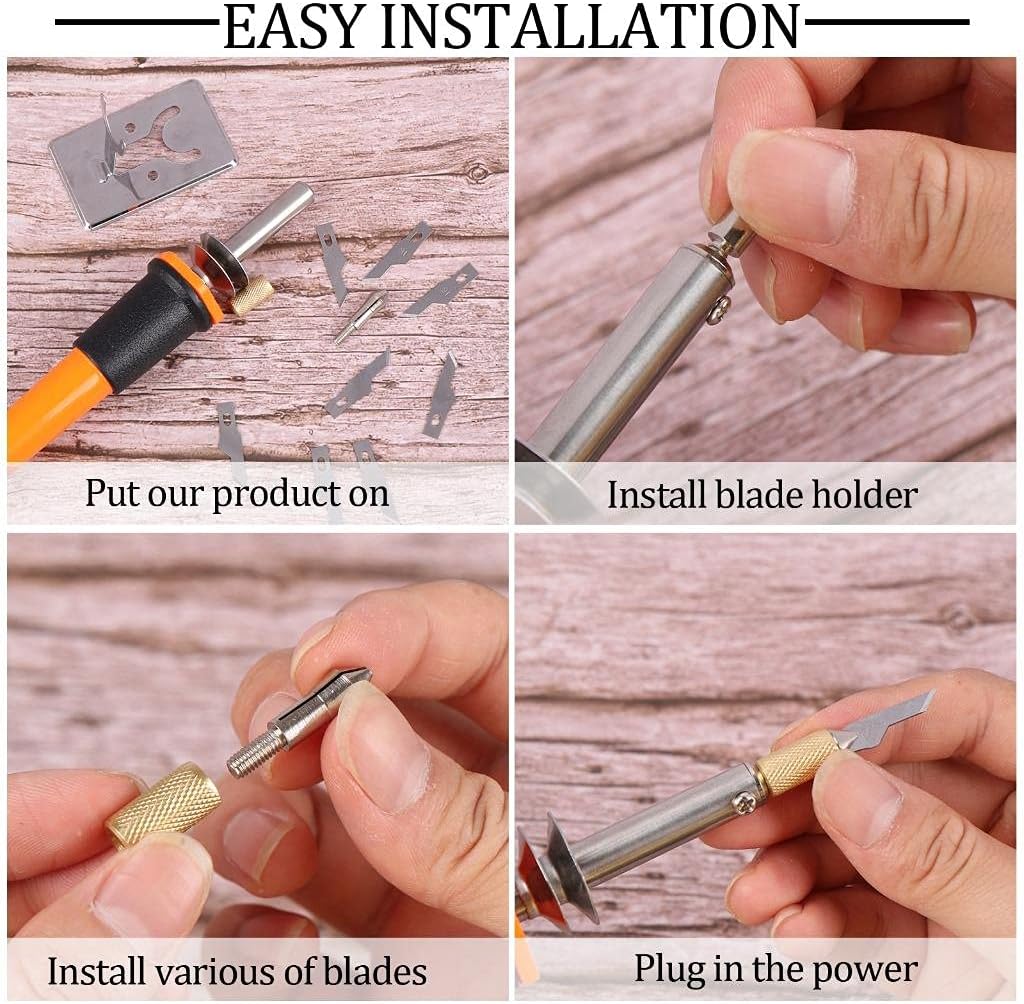 EASY INSTALLATION

Put our product on

Install blade holder

Install various of blades

Plug in the power