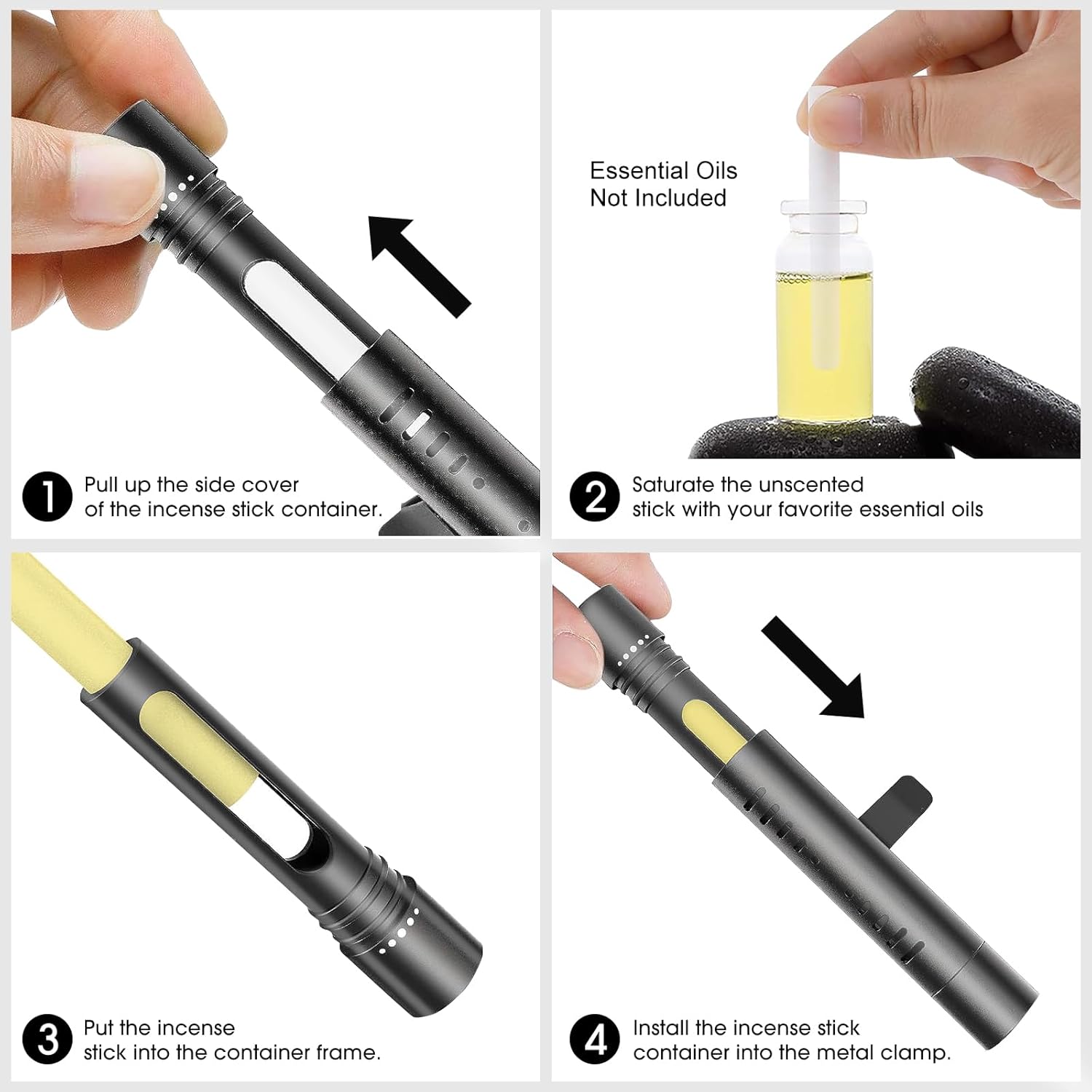 1 Pull up the side cover of the incense stick container.

Essential Oils Not Included

2 Saturate the unscented stick with your favorite essential oils

3 Put the incense stick into the container frame.

4 Install the incense stick container into the metal clamp.