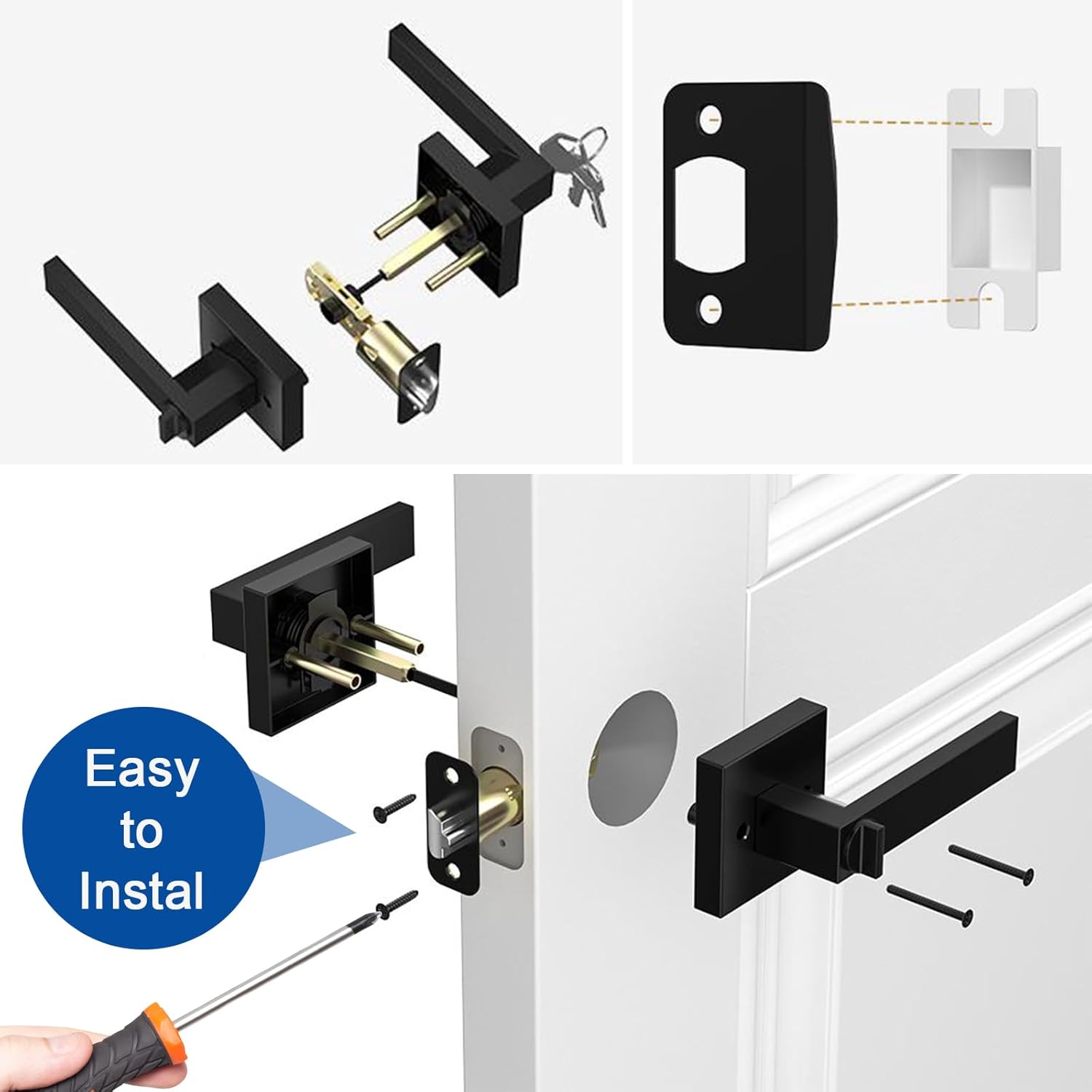 Easy to Instal