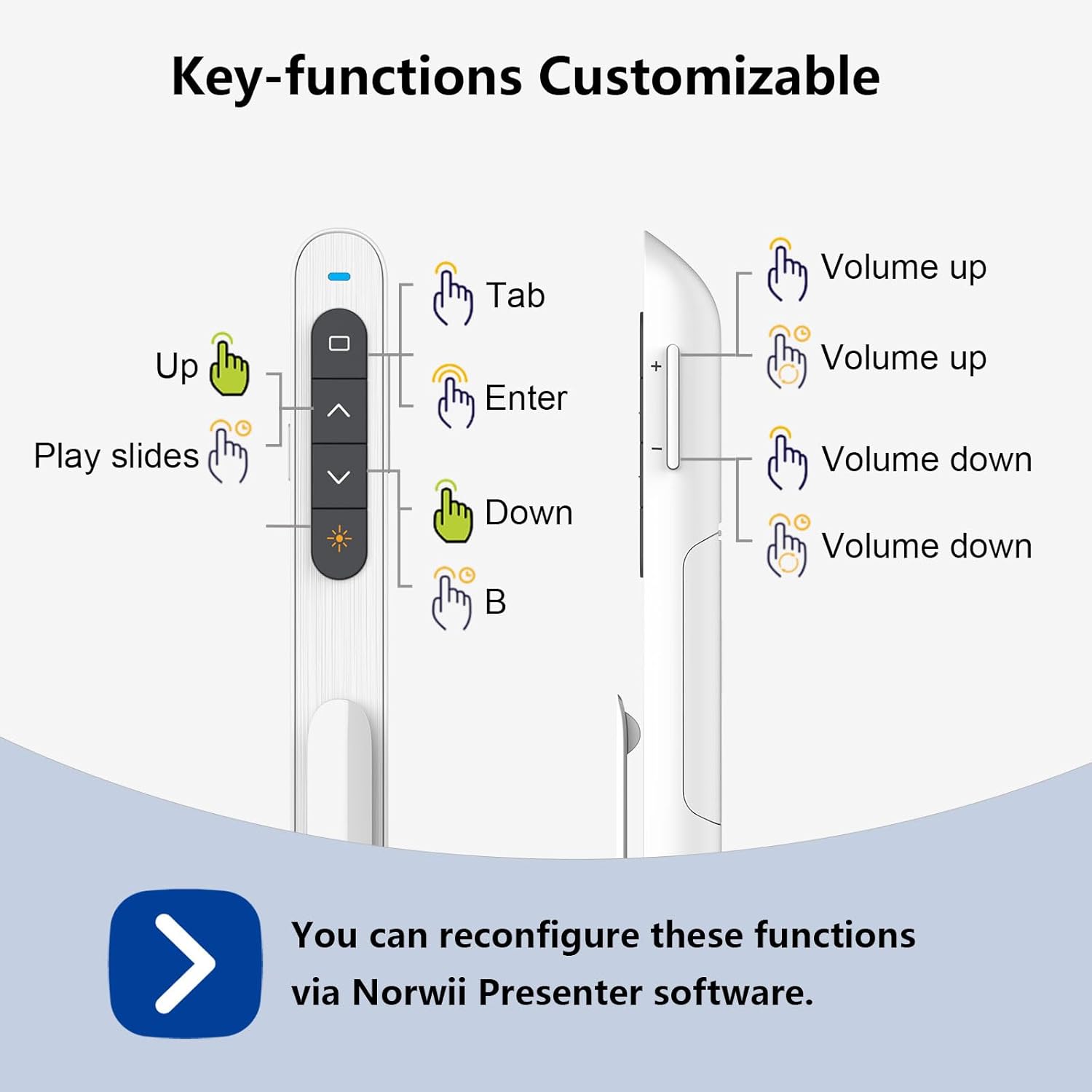 Key-functions Customizable

Up

Play slides

Tab

Enter

Down

B

+

−

Volume up

Volume up

Volume down

Volume down

You can reconfigure these functions via Norwii Presenter software.