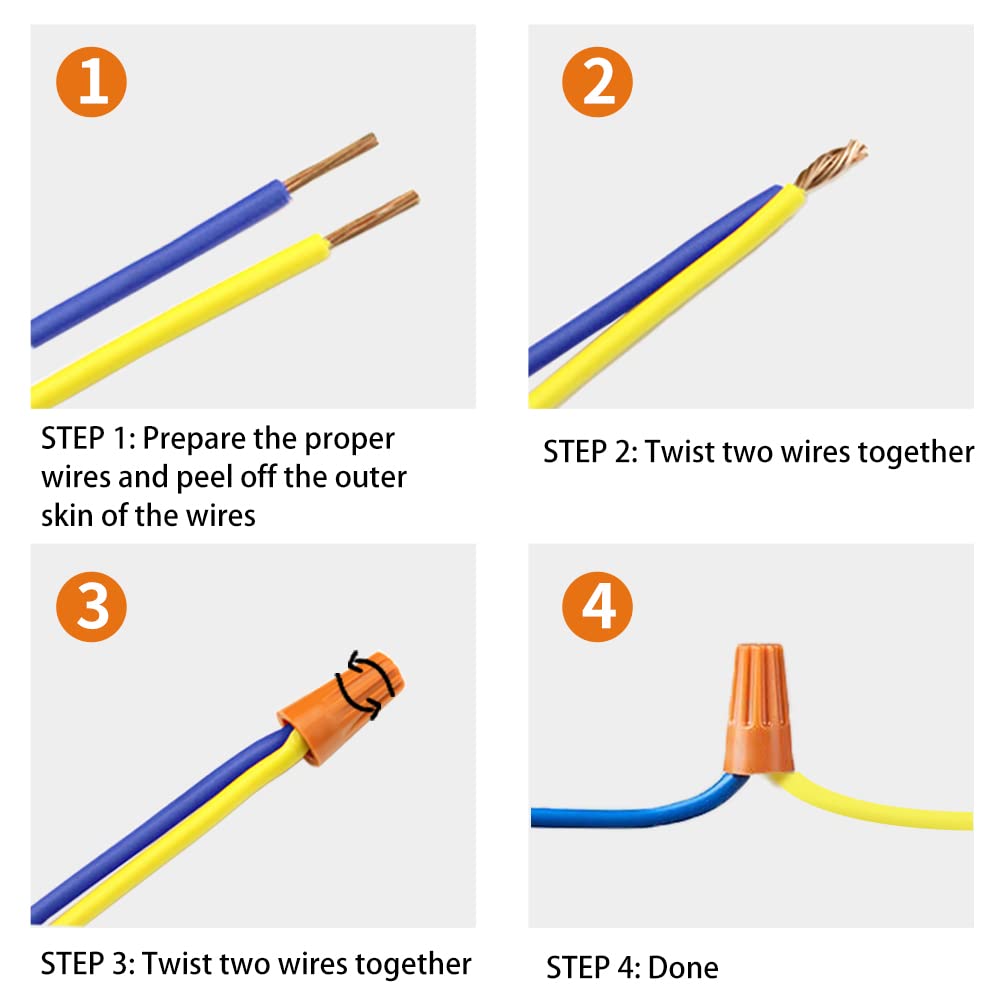 1

STEP 1: Prepare the proper wires and peel off the outer skin of the wires

2

STEP 2: Twist two wires together

3

STEP 3: Twist two wires together

4

STEP 4: Done