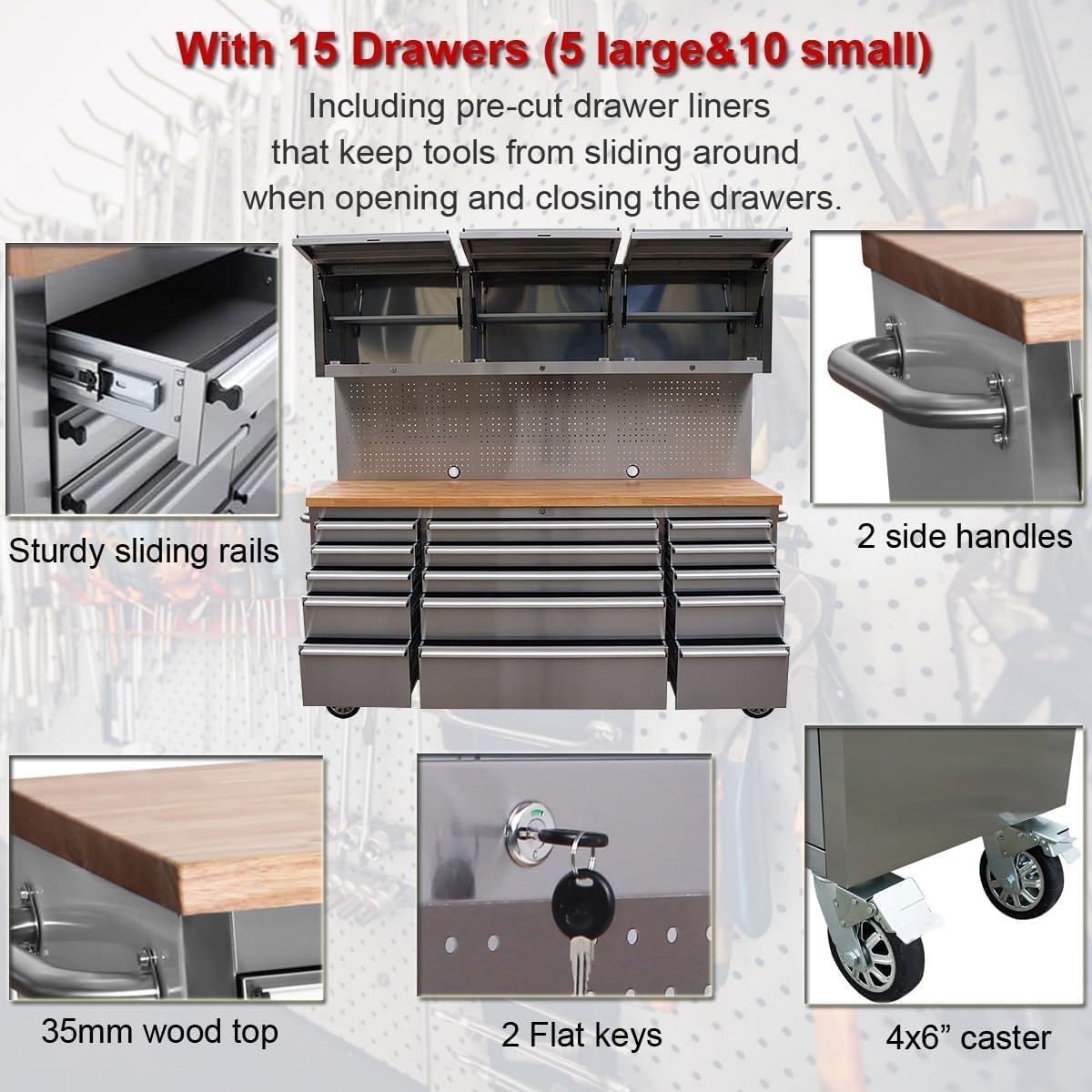 With 15 Drawers (5 large&10 small)

Including pre-cut drawer liners that keep tools from sliding around when opening and closing the drawers.

Sturdy sliding rails

2 side handles

35mm wood top

2 Flat keys

4x6” caster