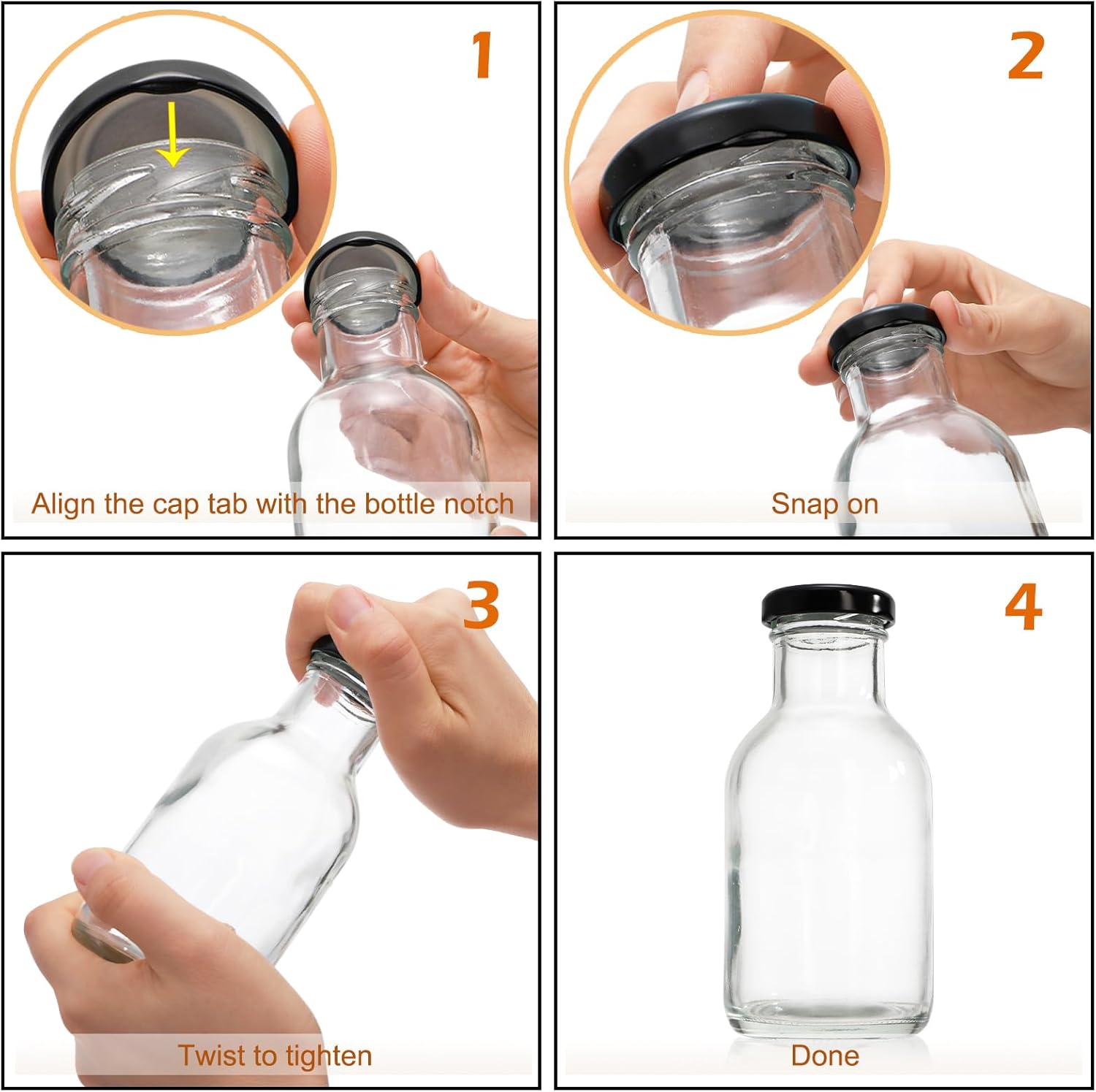 1

Align the cap tab with the bottle notch

2

Snap on

3

Twist to tighten

4

Done