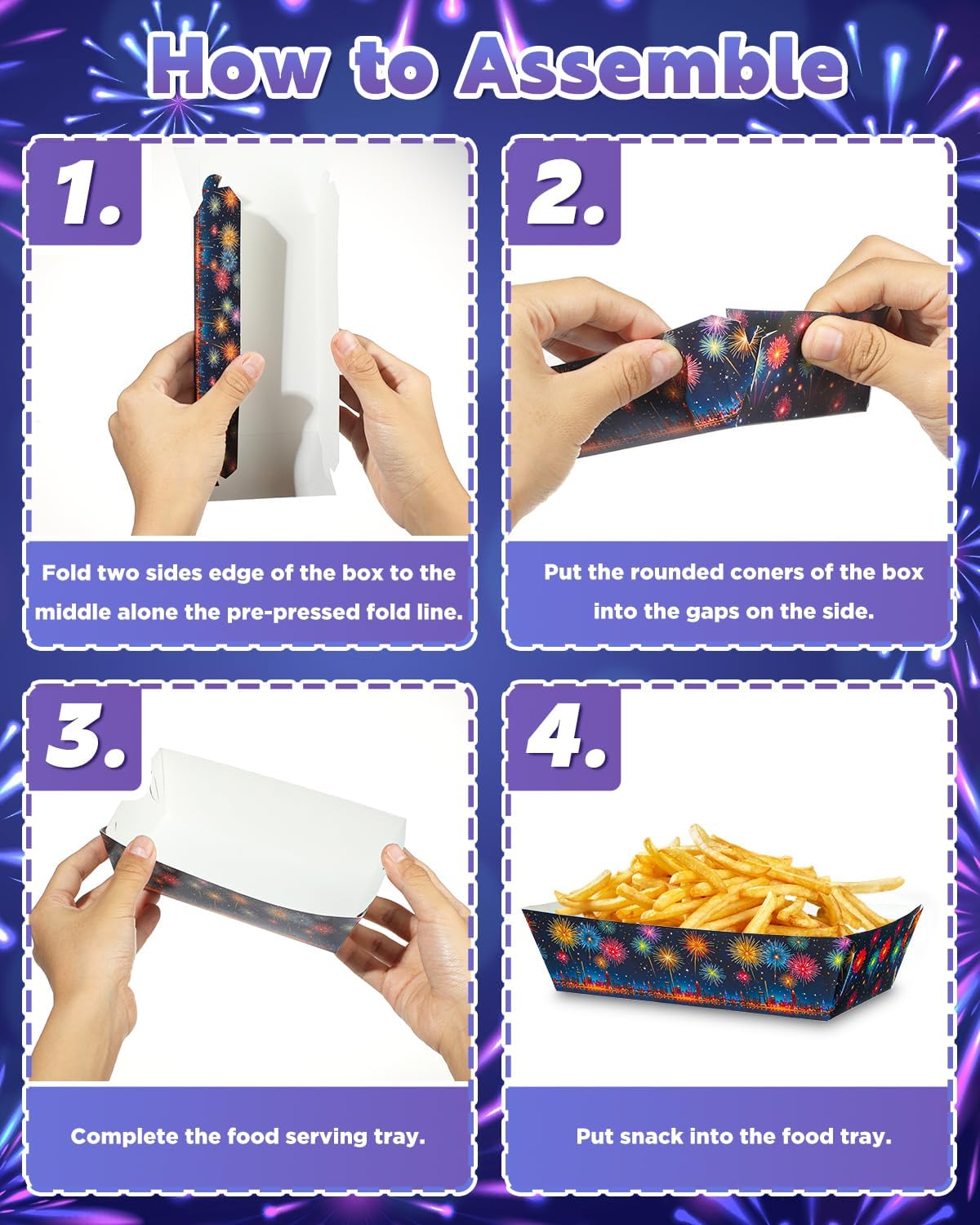 How to Assemble

1.

Fold two sides edge of the box to the middle alone the pre-pressed fold line.

2.

Put the rounded coners of the box into the gaps on the side.

3.

Complete the food serving tray.

4.

Put snack into the food tray.