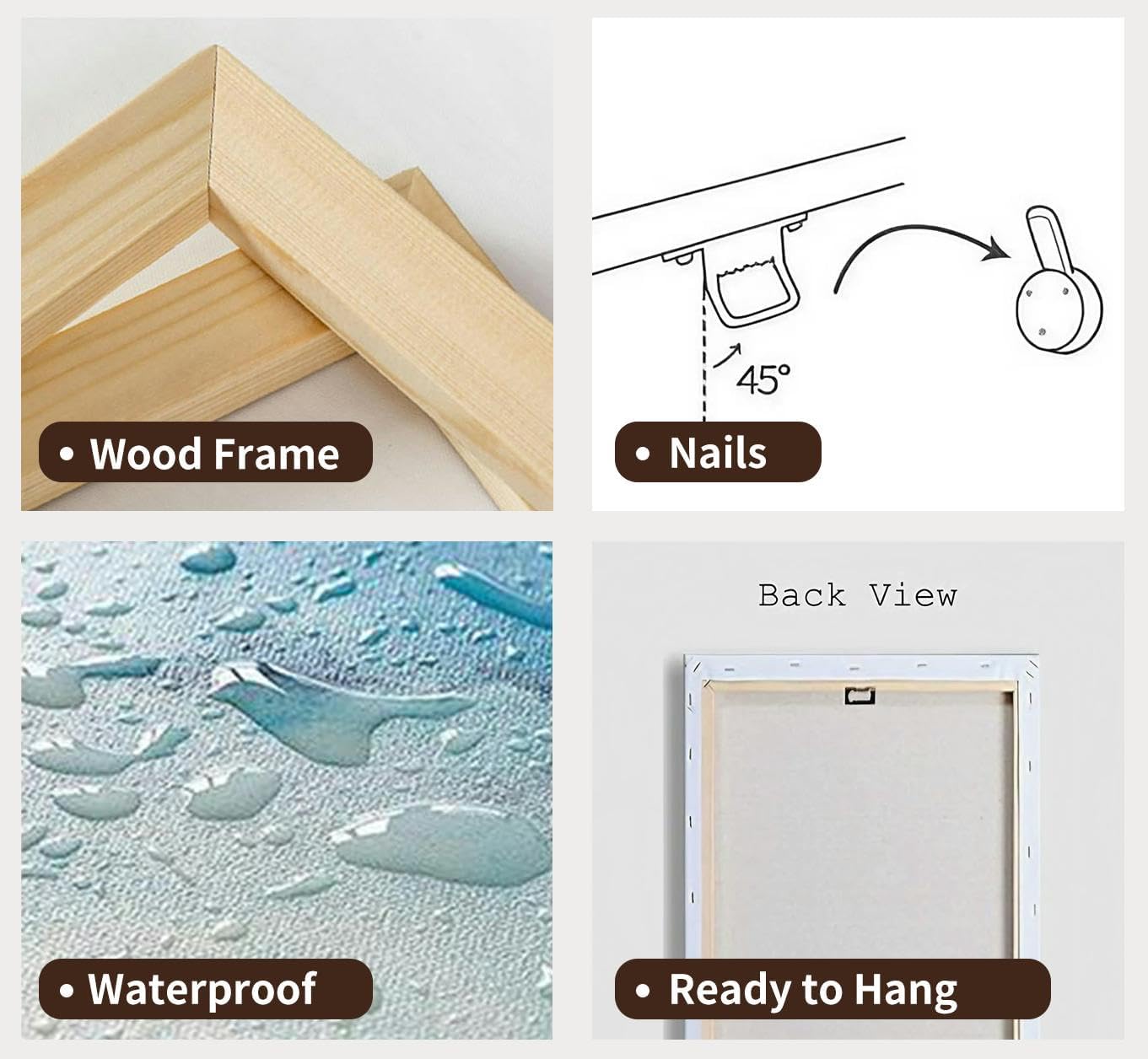 • Wood Frame

45°

• Nails

• Waterproof

Back View

• Ready to Hang