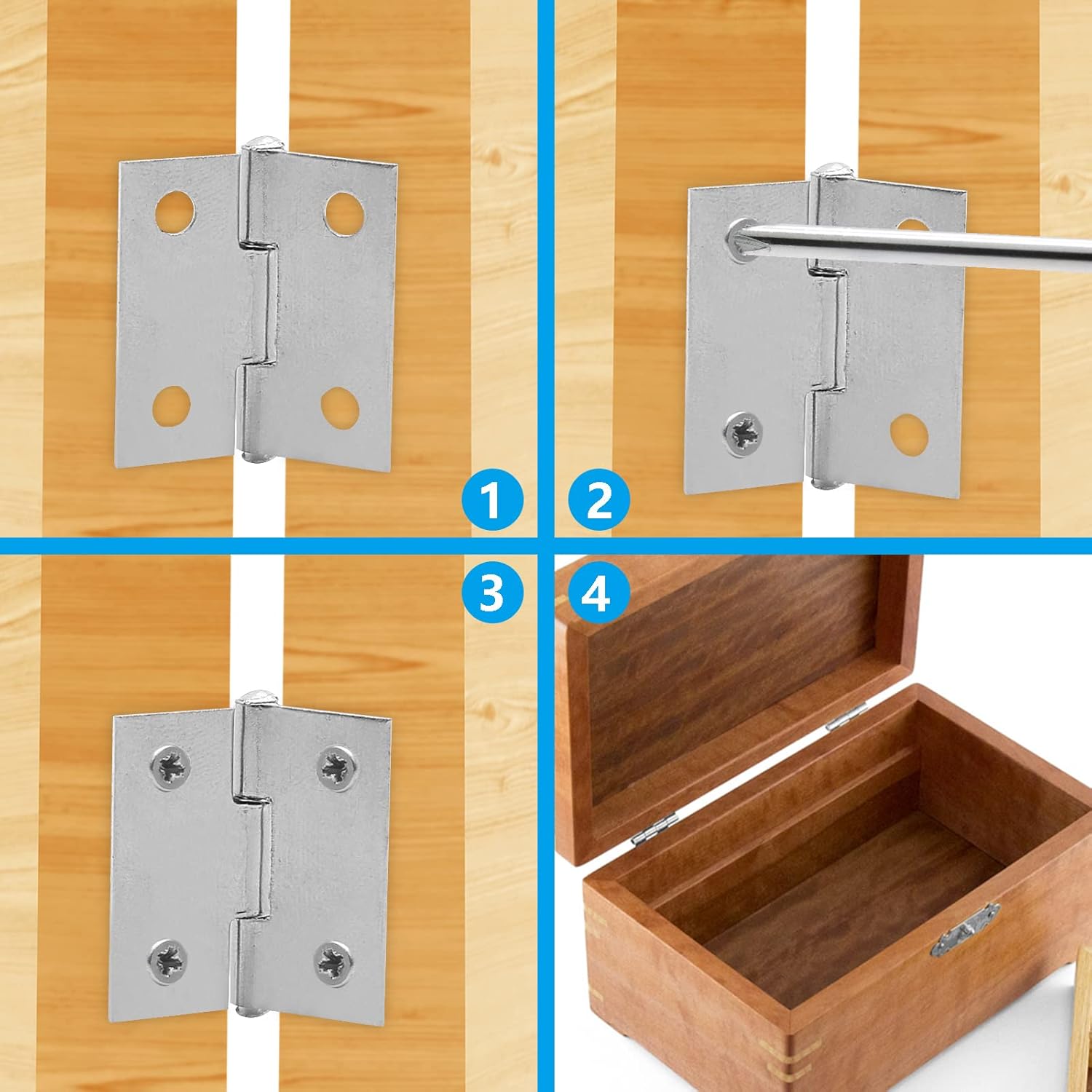 1
2
3
4