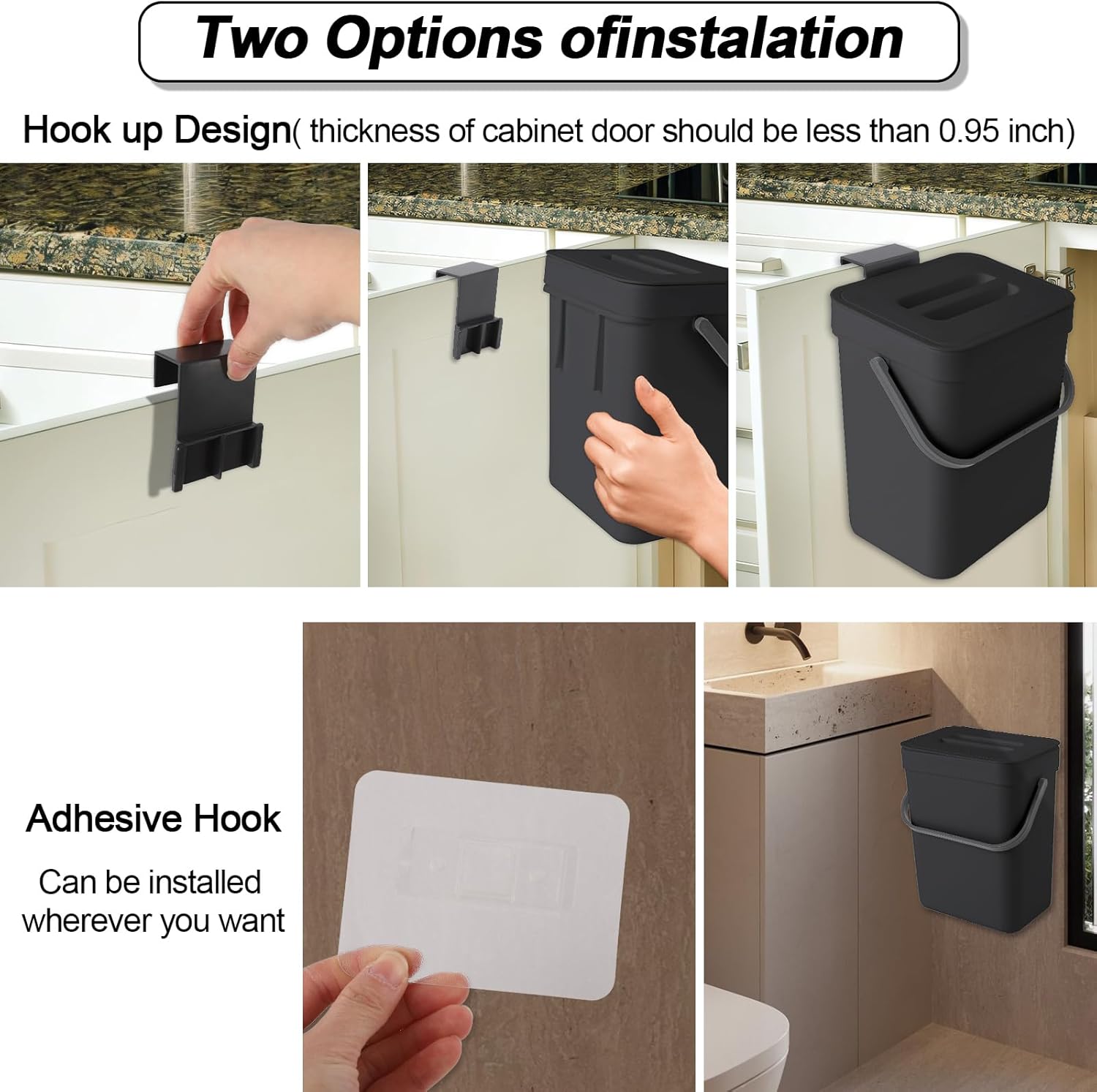 Two Options ofinstalation

Hook up Design( thickness of cabinet door should be less than 0.95 inch)

Adhesive Hook

Can be installed wherever you want