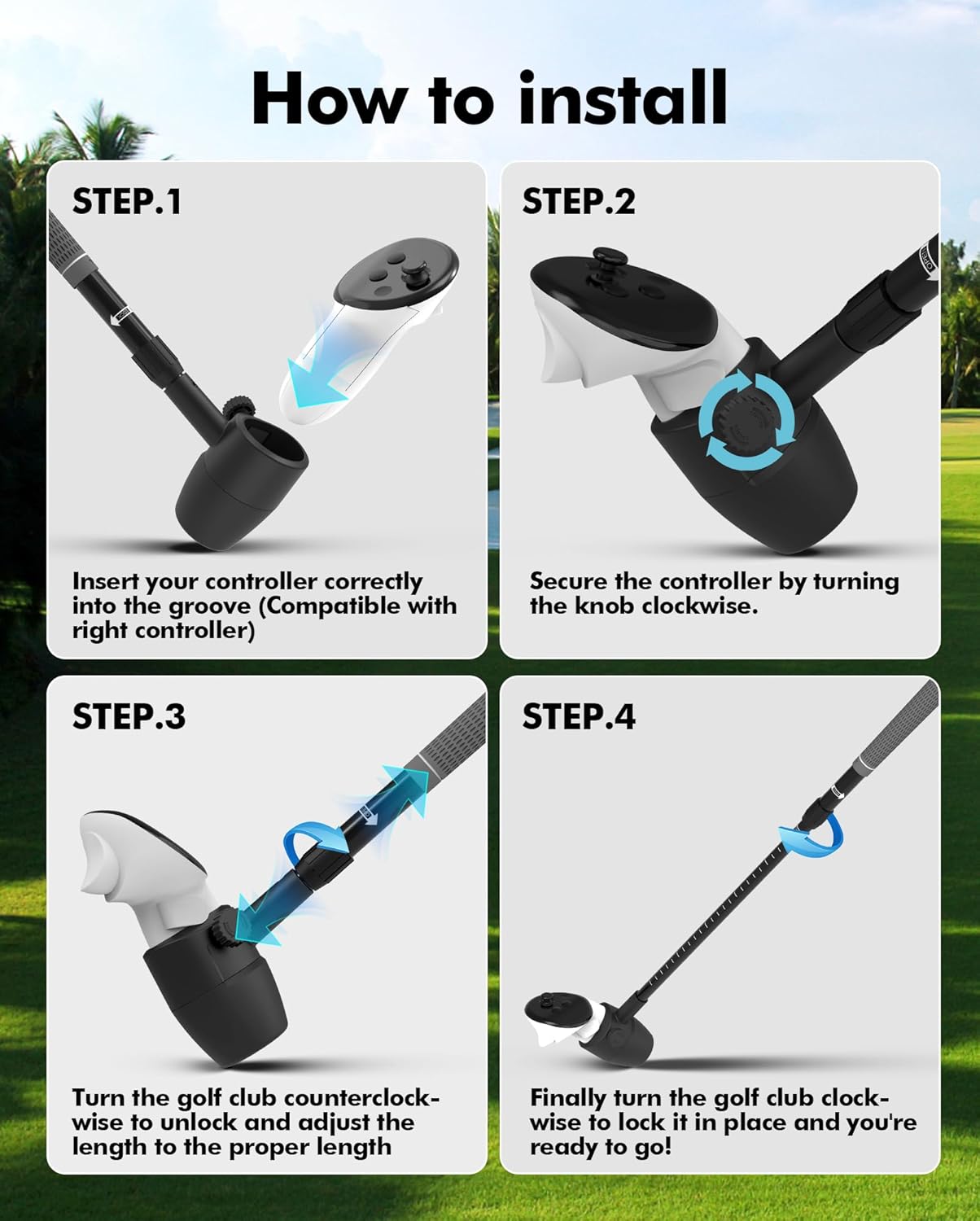 How to install

STEP.1

Insert your controller correctly into the groove (Compatible with right controller)

STEP.2

Secure the controller by turning the knob clockwise.

STEP.3

Turn the golf club counterclockwise to unlock and adjust the length to the proper length

STEP.4

Finally turn the golf club clockwise to lock it in place and you're ready to go!