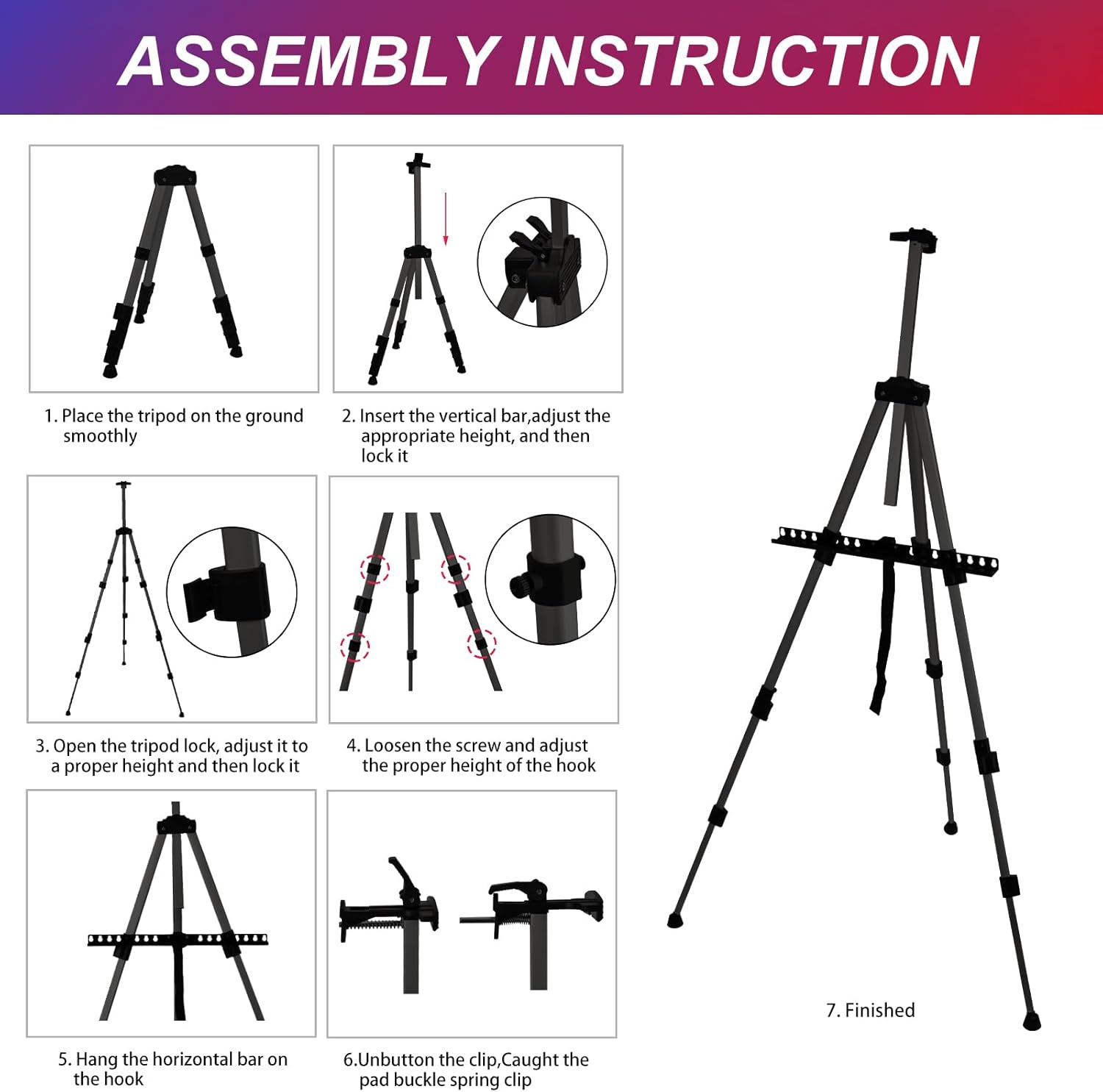 ASSEMBLY INSTRUCTION

1. Place the tripod on the ground smoothly

2. Insert the vertical bar,adjust the appropriate height, and then lock it

3. Open the tripod lock, adjust it to a proper height and then lock it

4. Loosen the screw and adjust the proper height of the hook

5. Hang the horizontal bar on the hook

6.Unbutton the clip,Caught the pad buckle spring clip

7. Finished