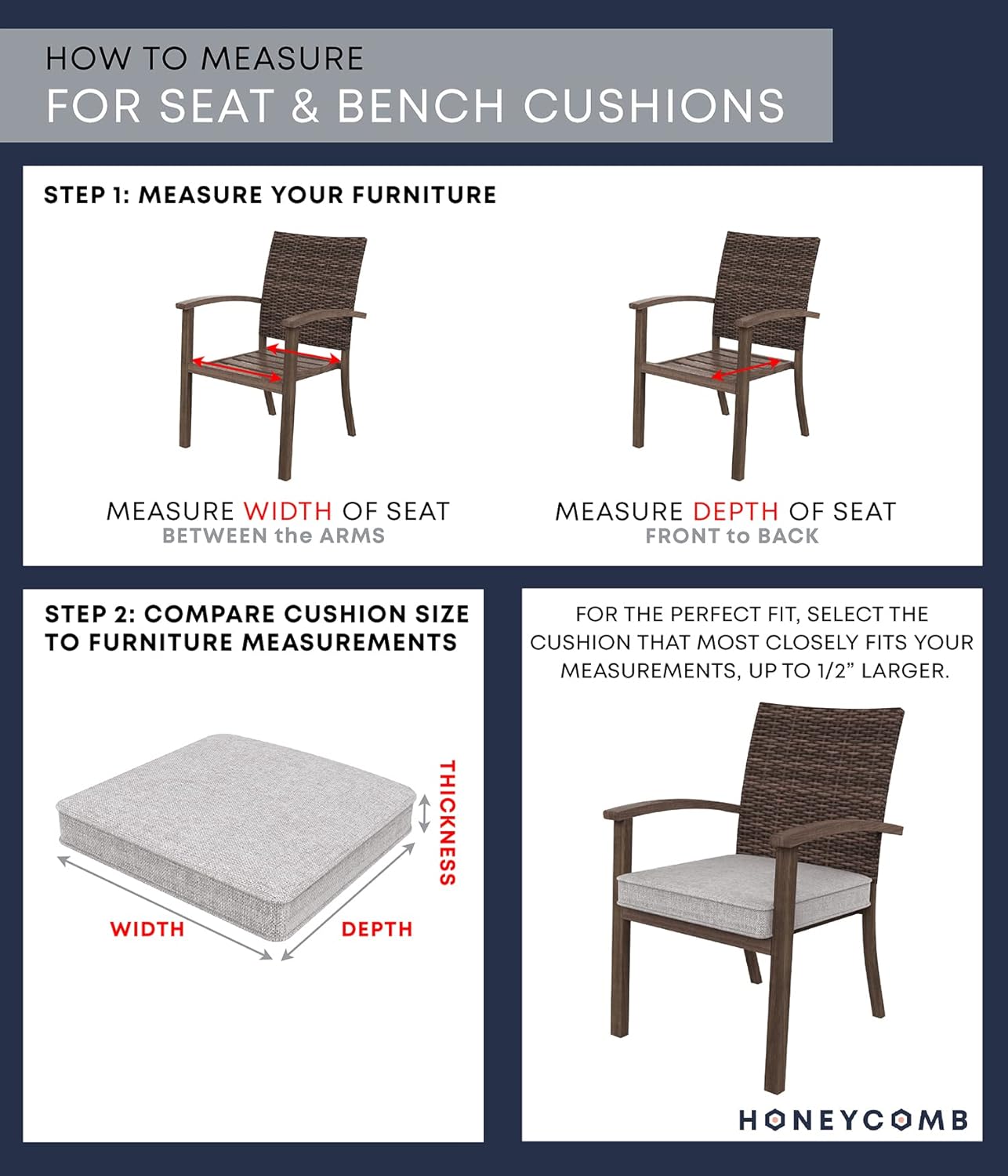 HOW TO MEASURE
FOR SEAT & BENCH CUSHIONS

STEP 1: MEASURE YOUR FURNITURE

MEASURE WIDTH OF SEAT
BETWEEN the ARMS

MEASURE DEPTH OF SEAT
FRONT to BACK

STEP 2: COMPARE CUSHION SIZE TO FURNITURE MEASUREMENTS

THICKNESS

WIDTH

DEPTH

FOR THE PERFECT FIT, SELECT THE CUSHION THAT MOST CLOSELY FITS YOUR MEASUREMENTS, UP TO 1/2" LARGER.

HONEYCOMB