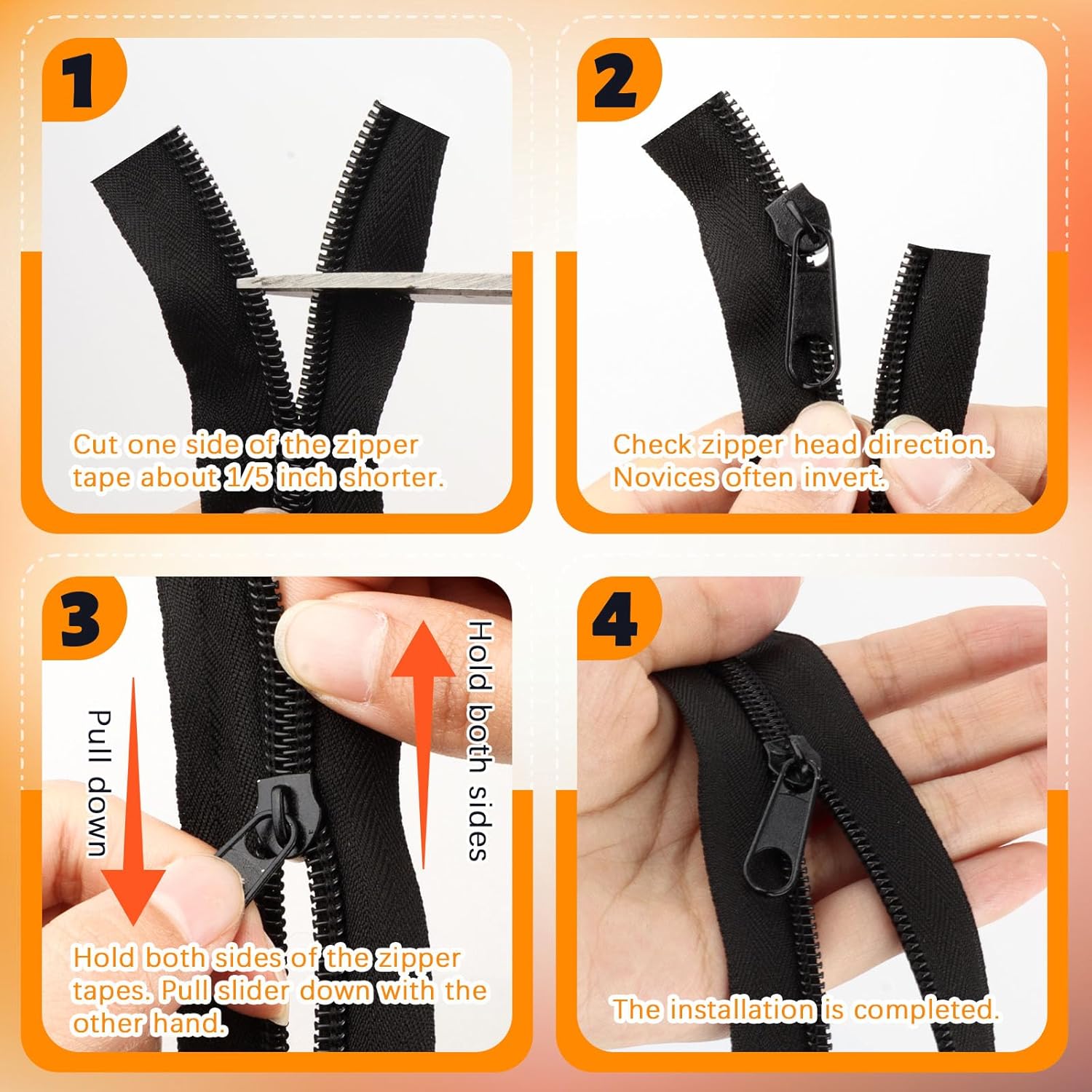 1

Cut one side of the zipper tape about 1/5 inch shorter.

2

Check zipper head direction. Novices often invert.

3

Pull down

Hold both sides

Hold both sides of the zipper tapes. Pull slider down with the other hand.

4

The installation is completed.